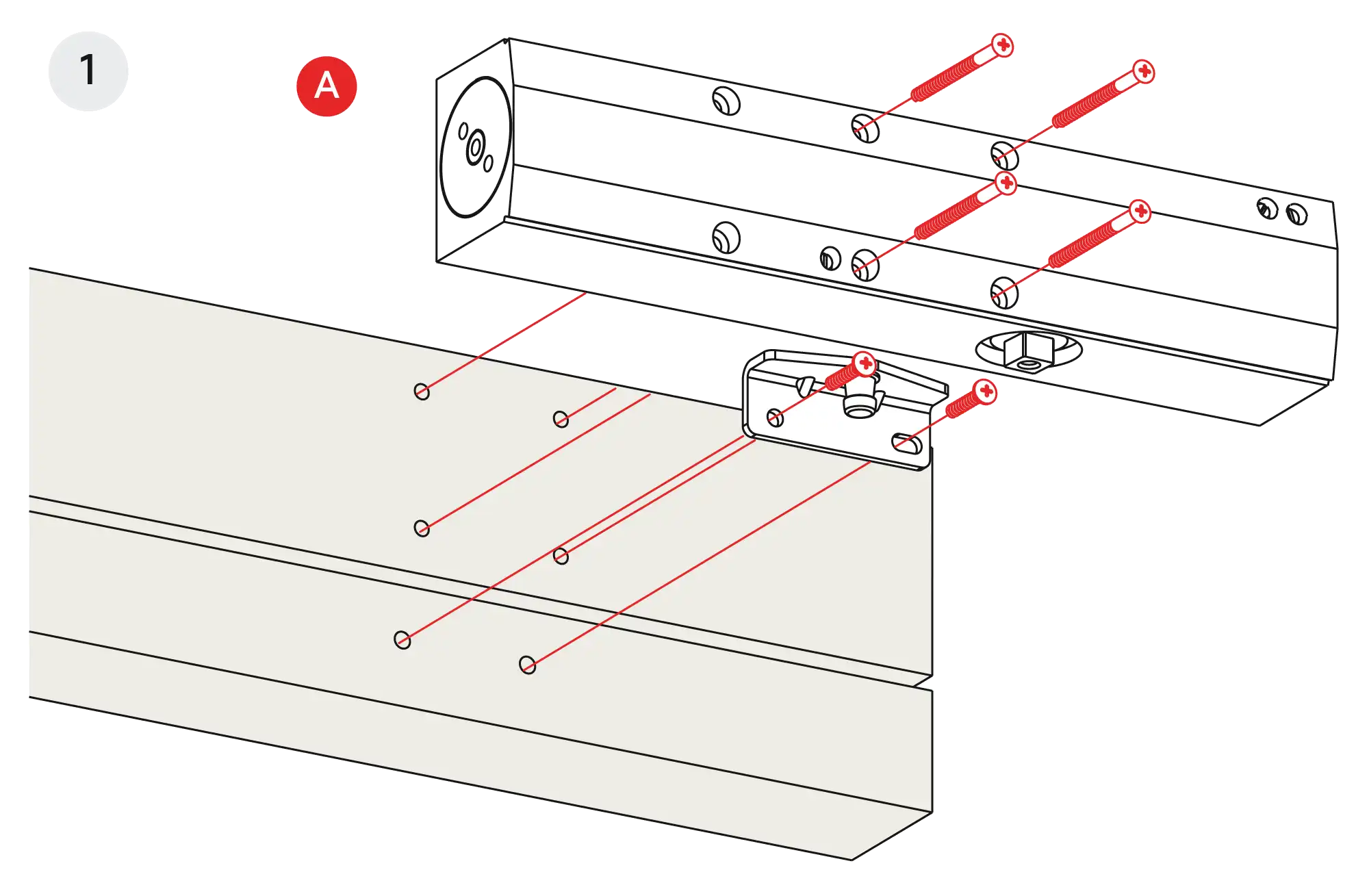 1

A