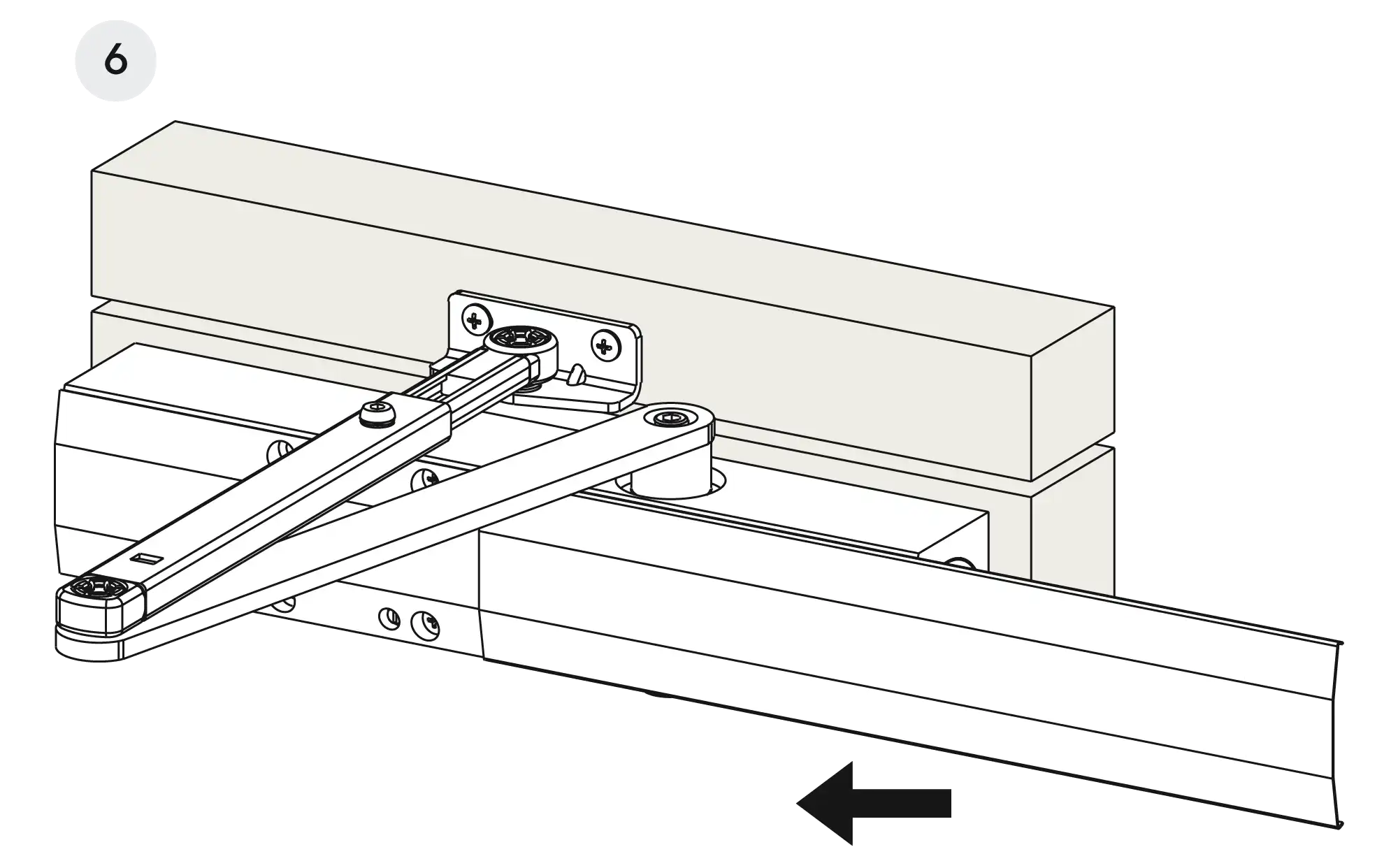 6