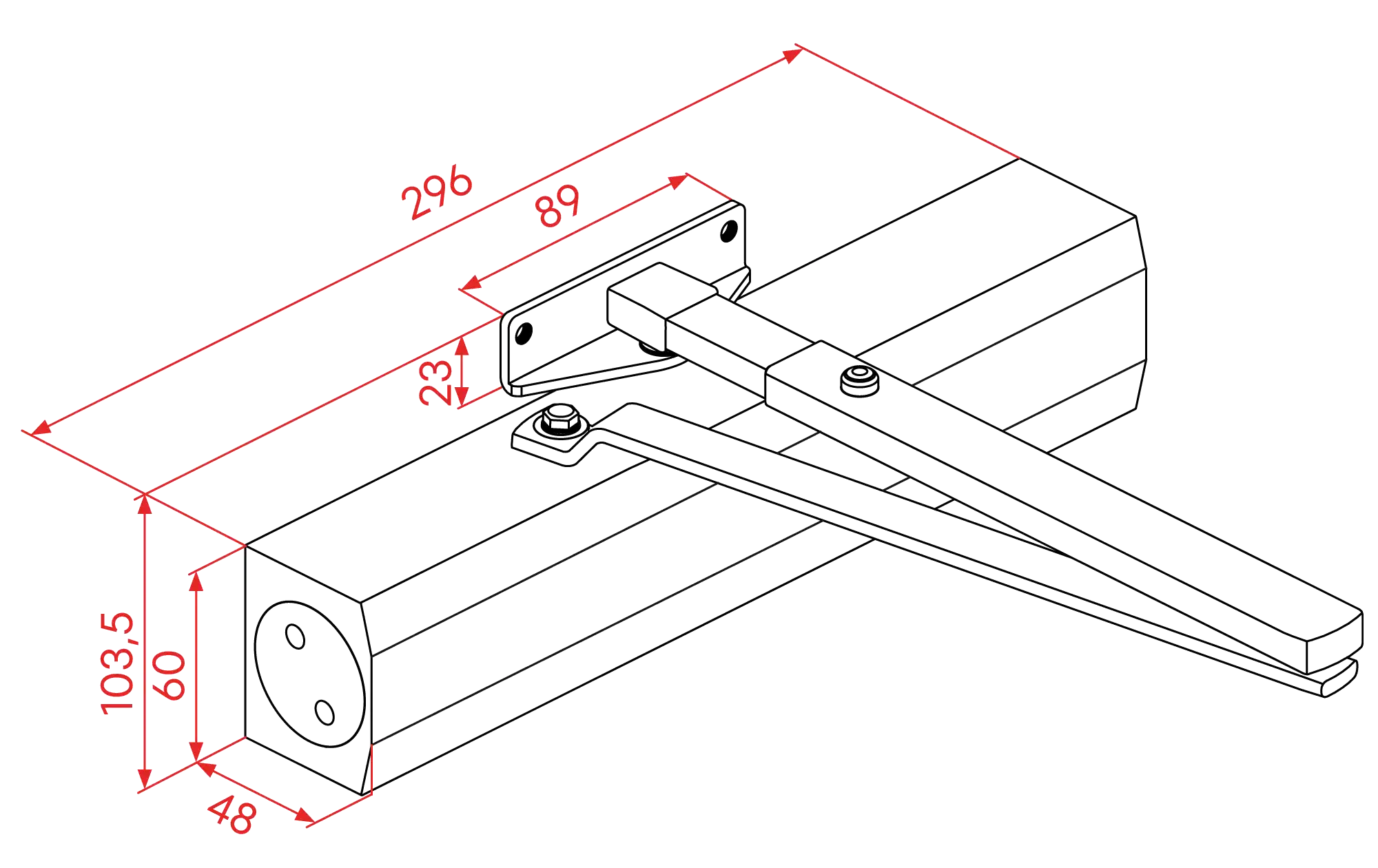 296
89
23
103,5
60
48