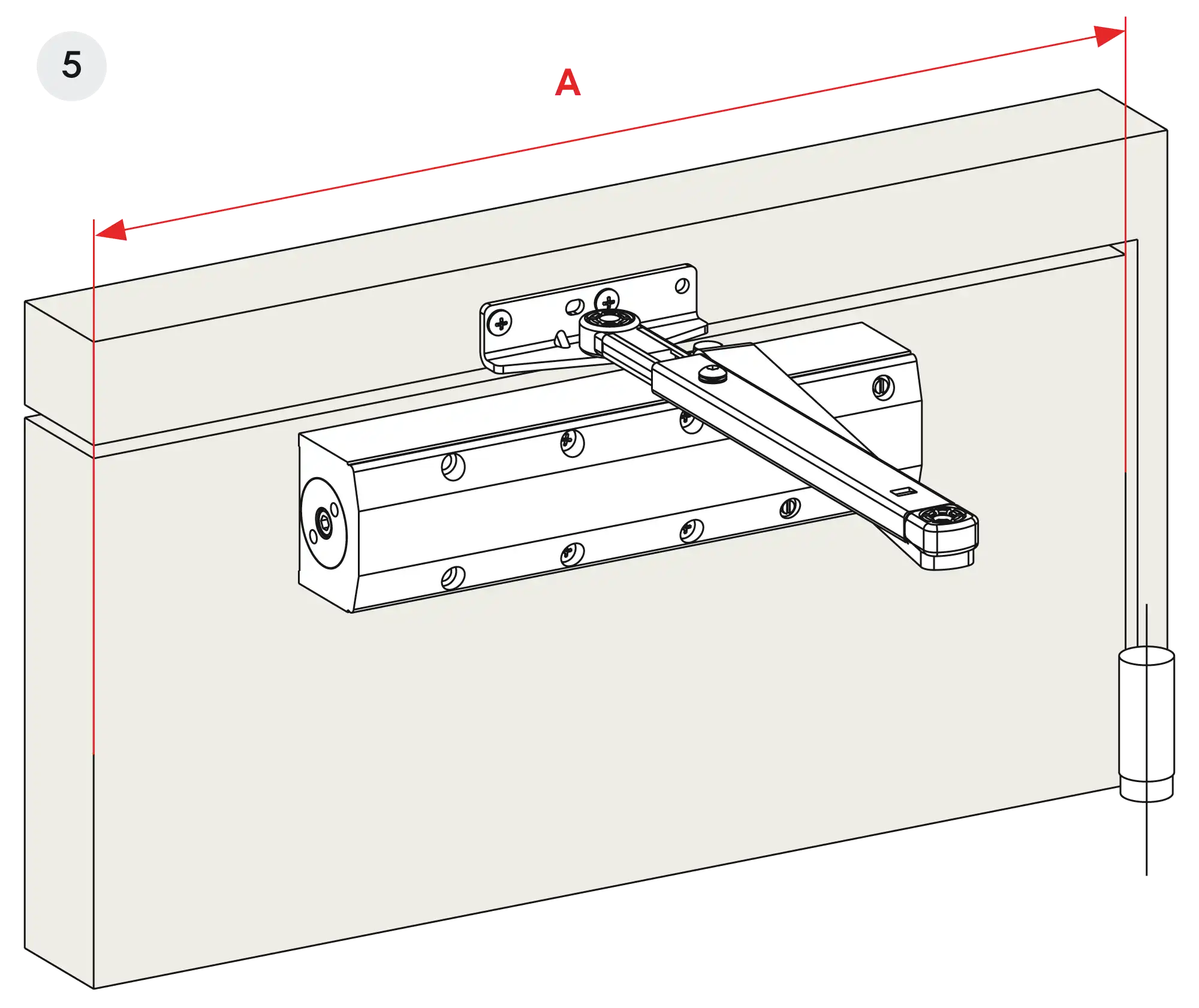 5

A