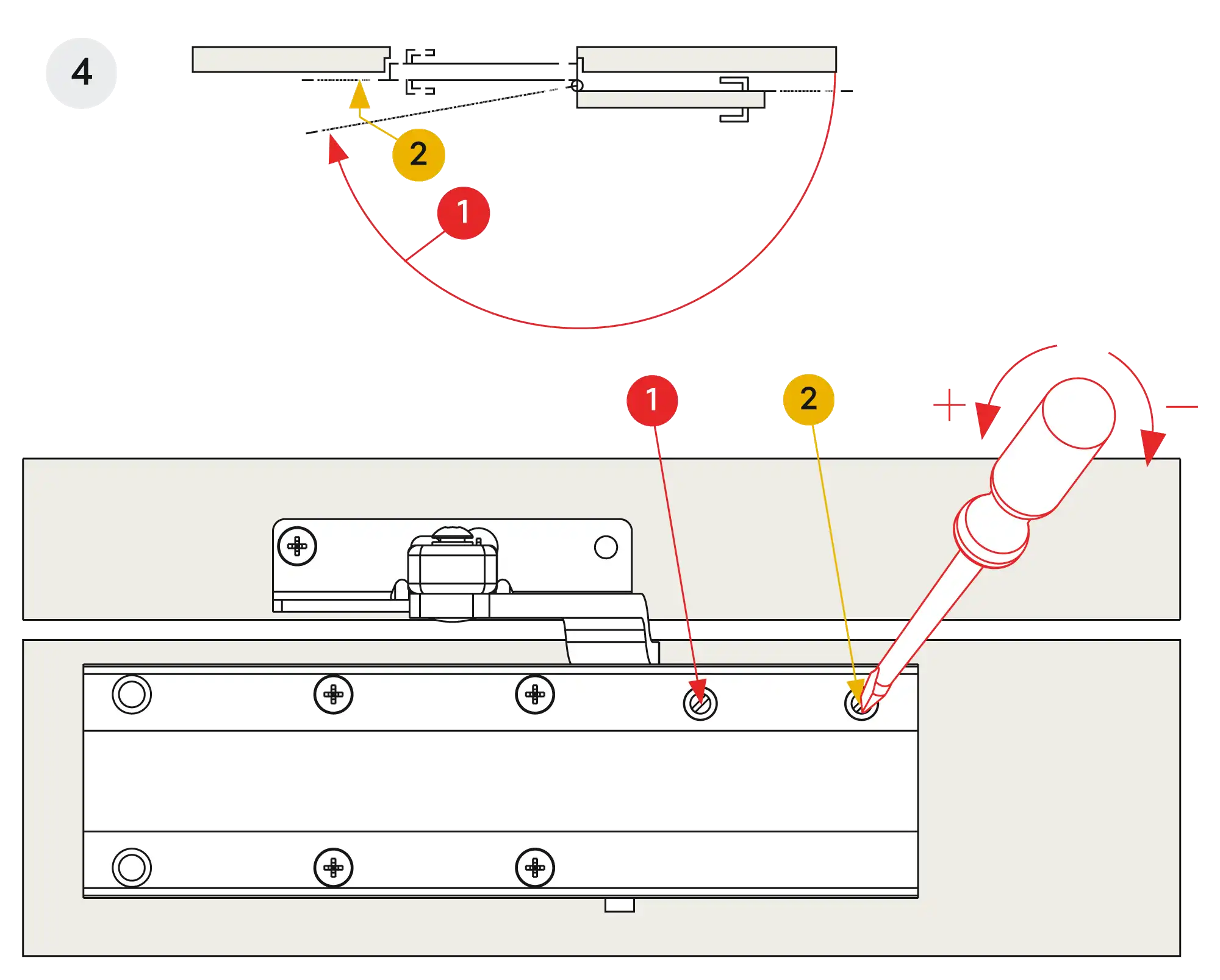 4

2

1

1

2

+

−