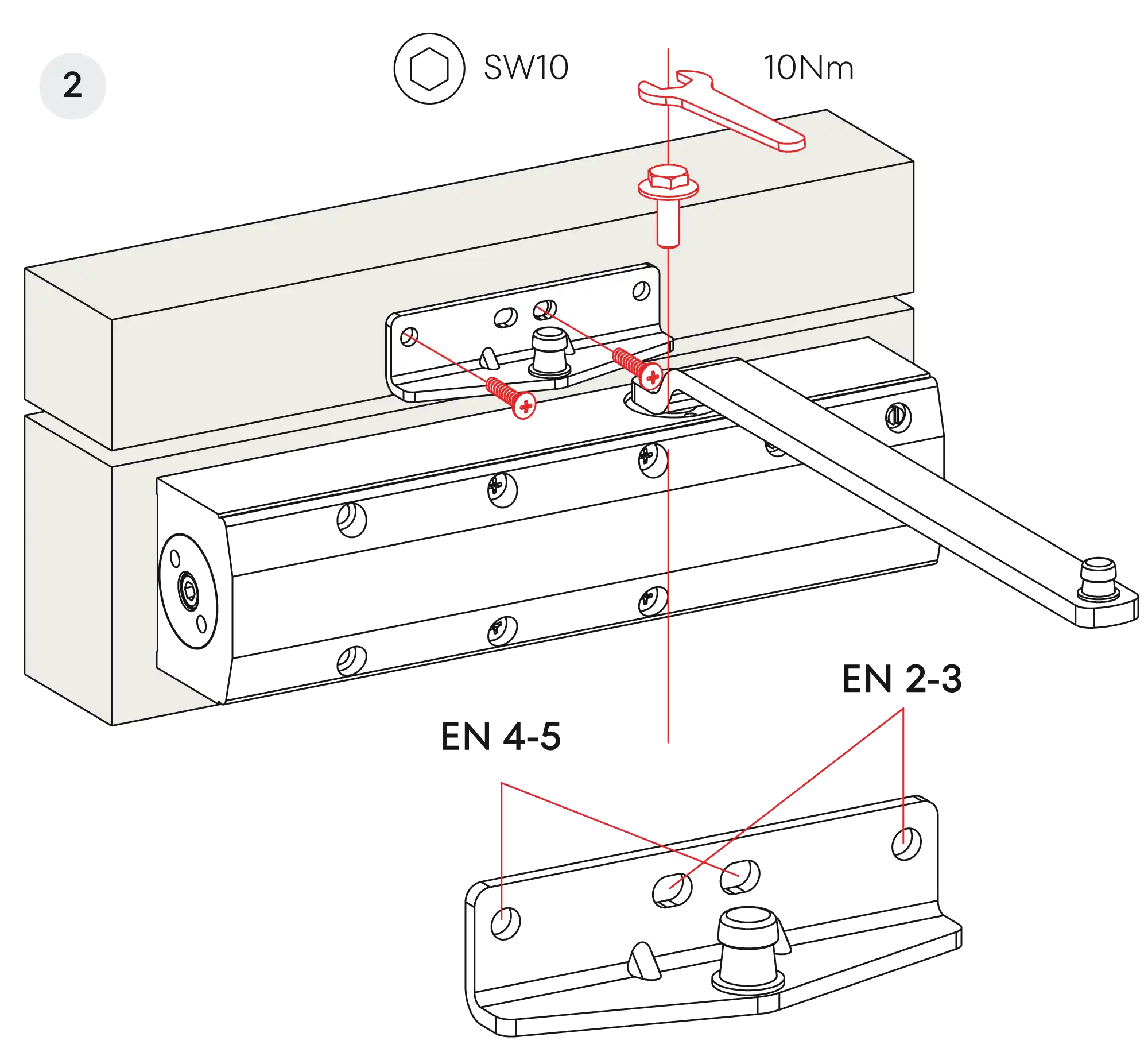 2

SW10

10Nm

EN 2-3

EN 4-5