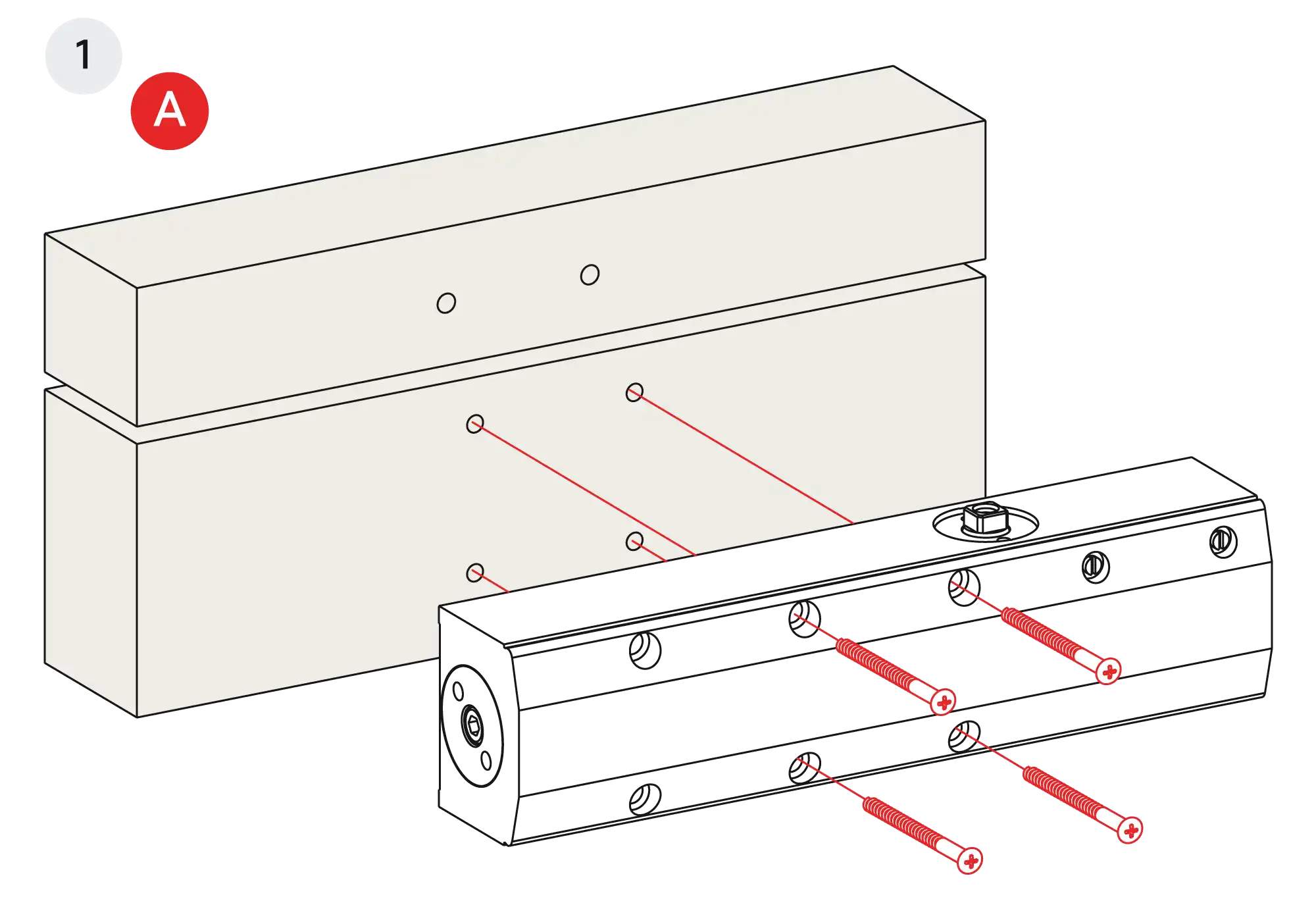 1

A