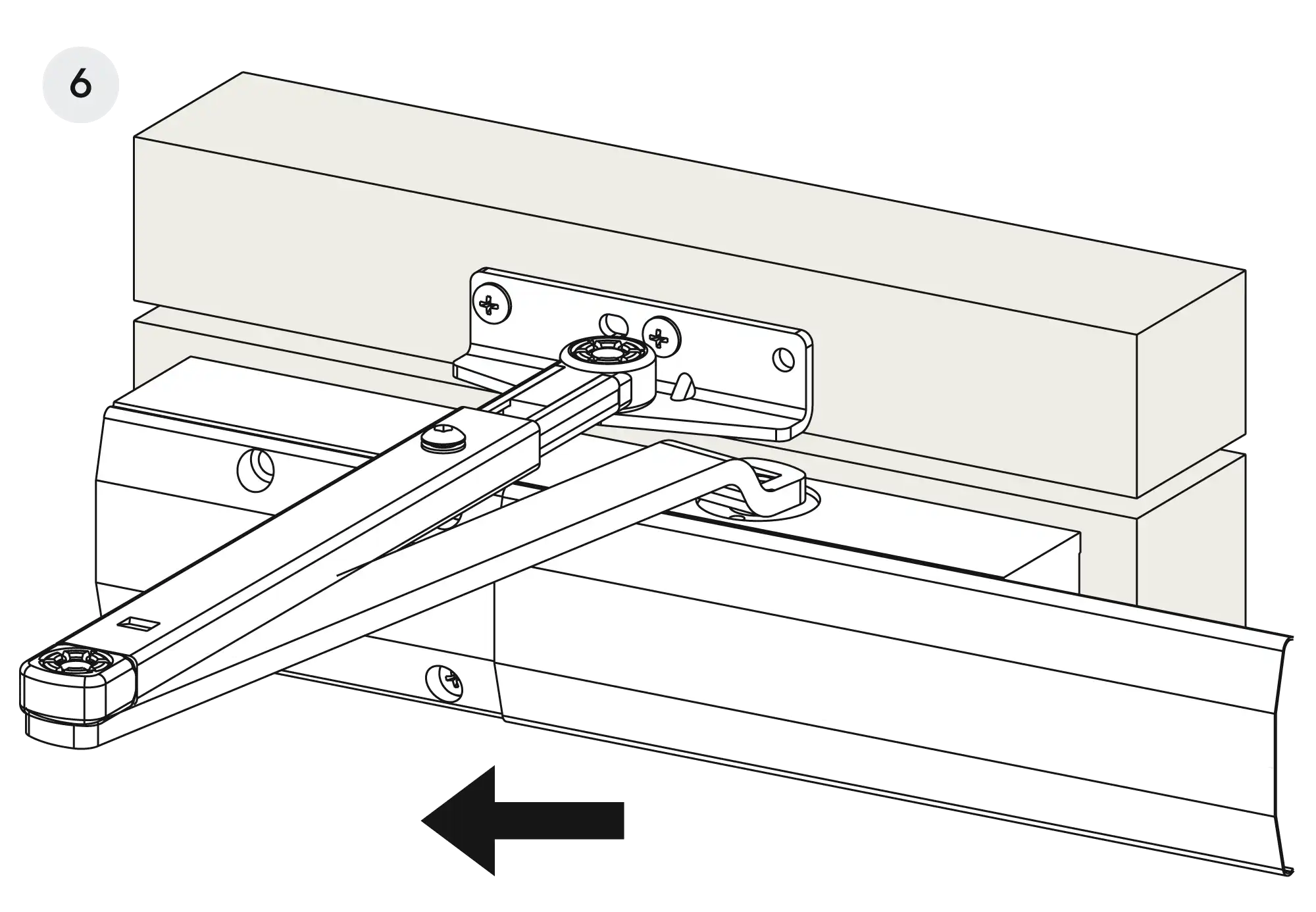 6