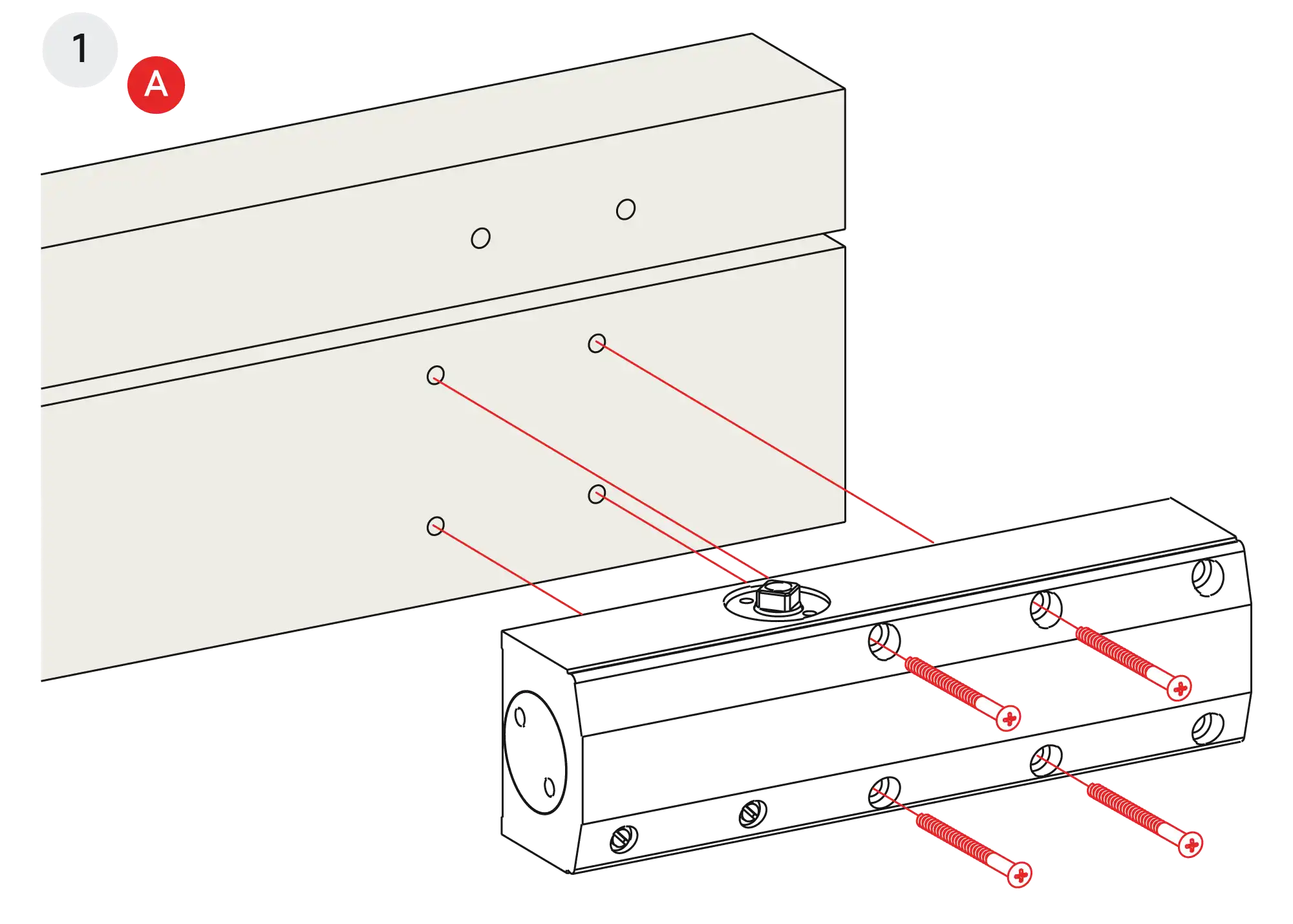 1
A