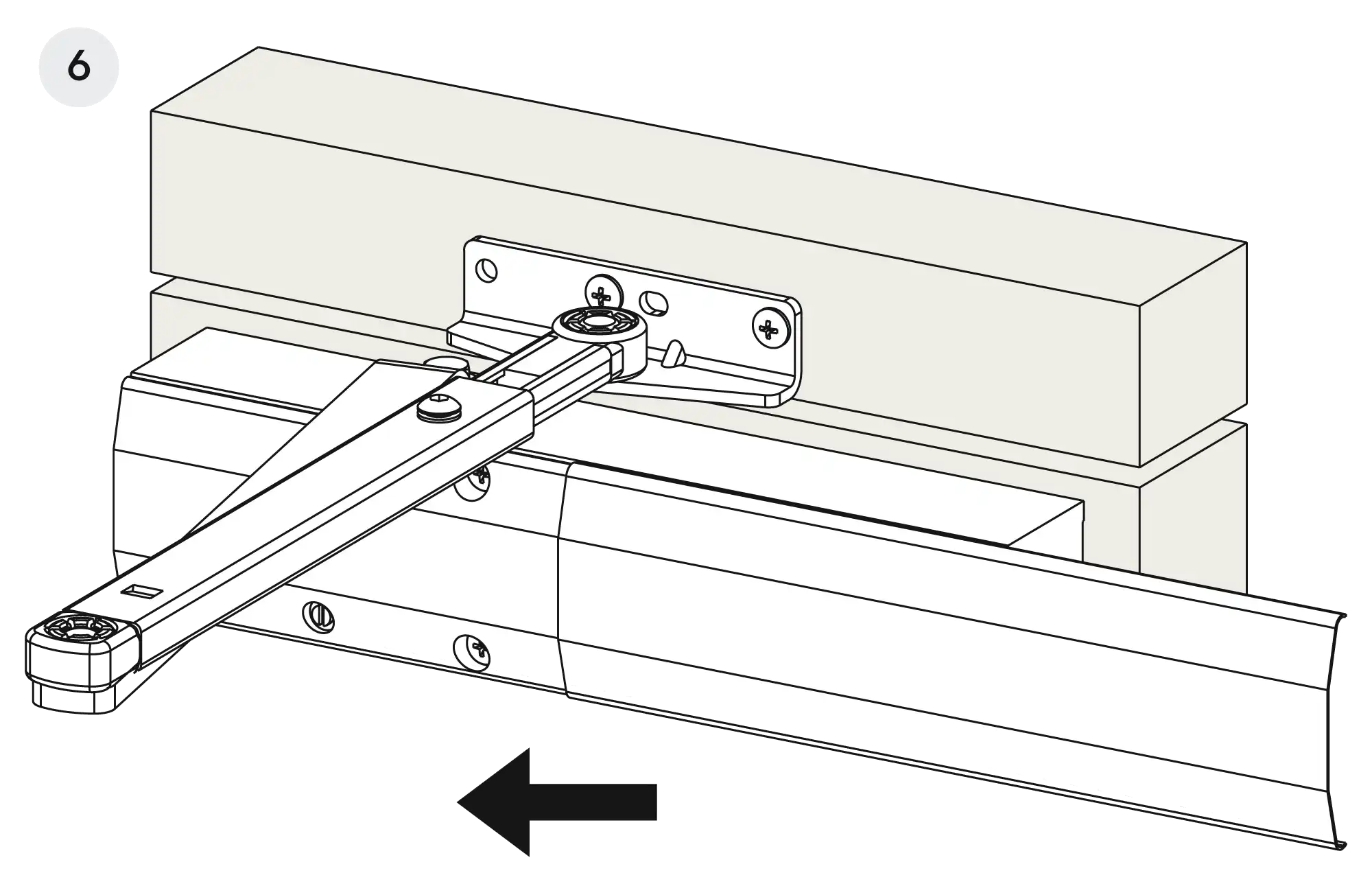 6