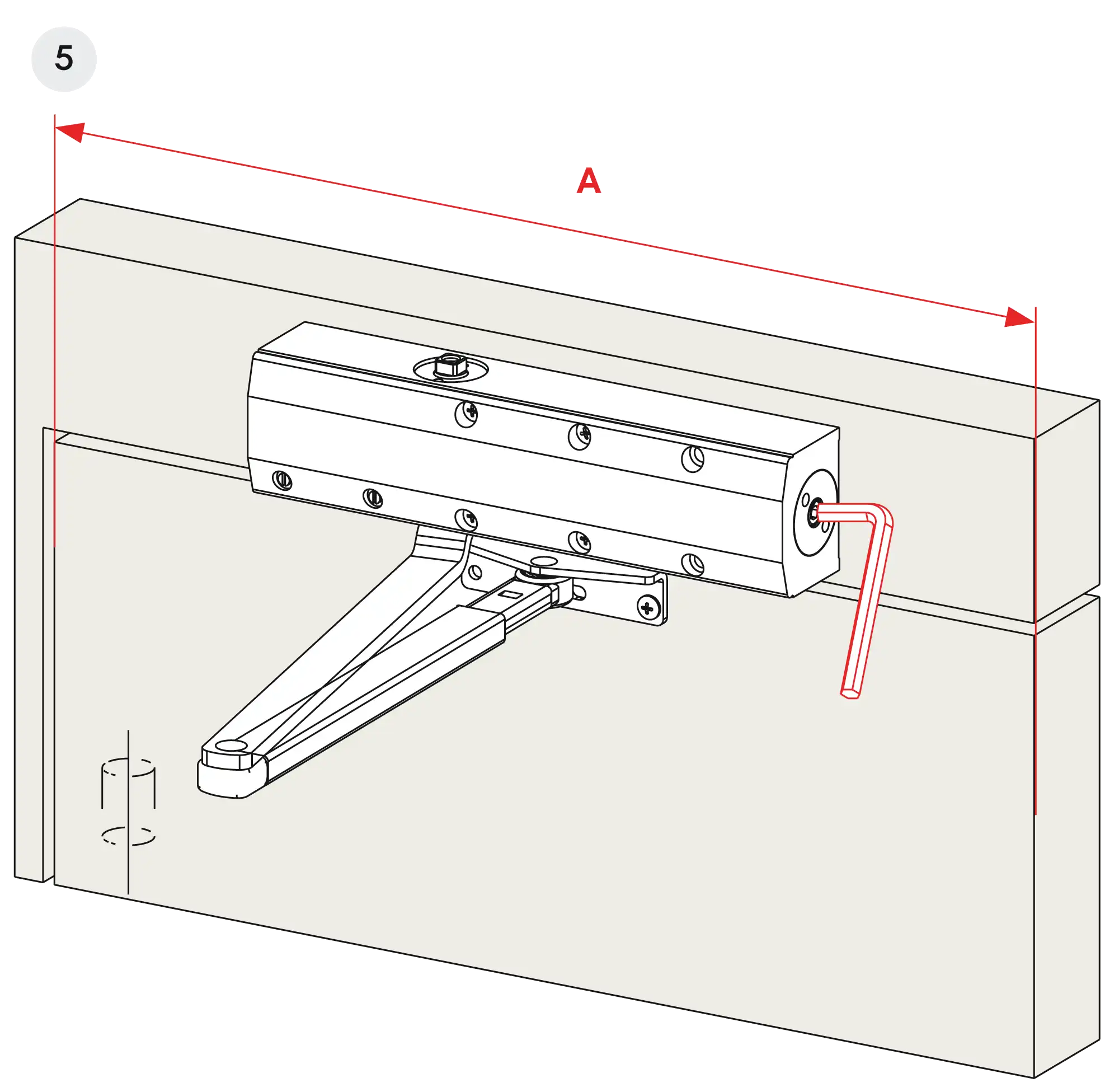 5

A