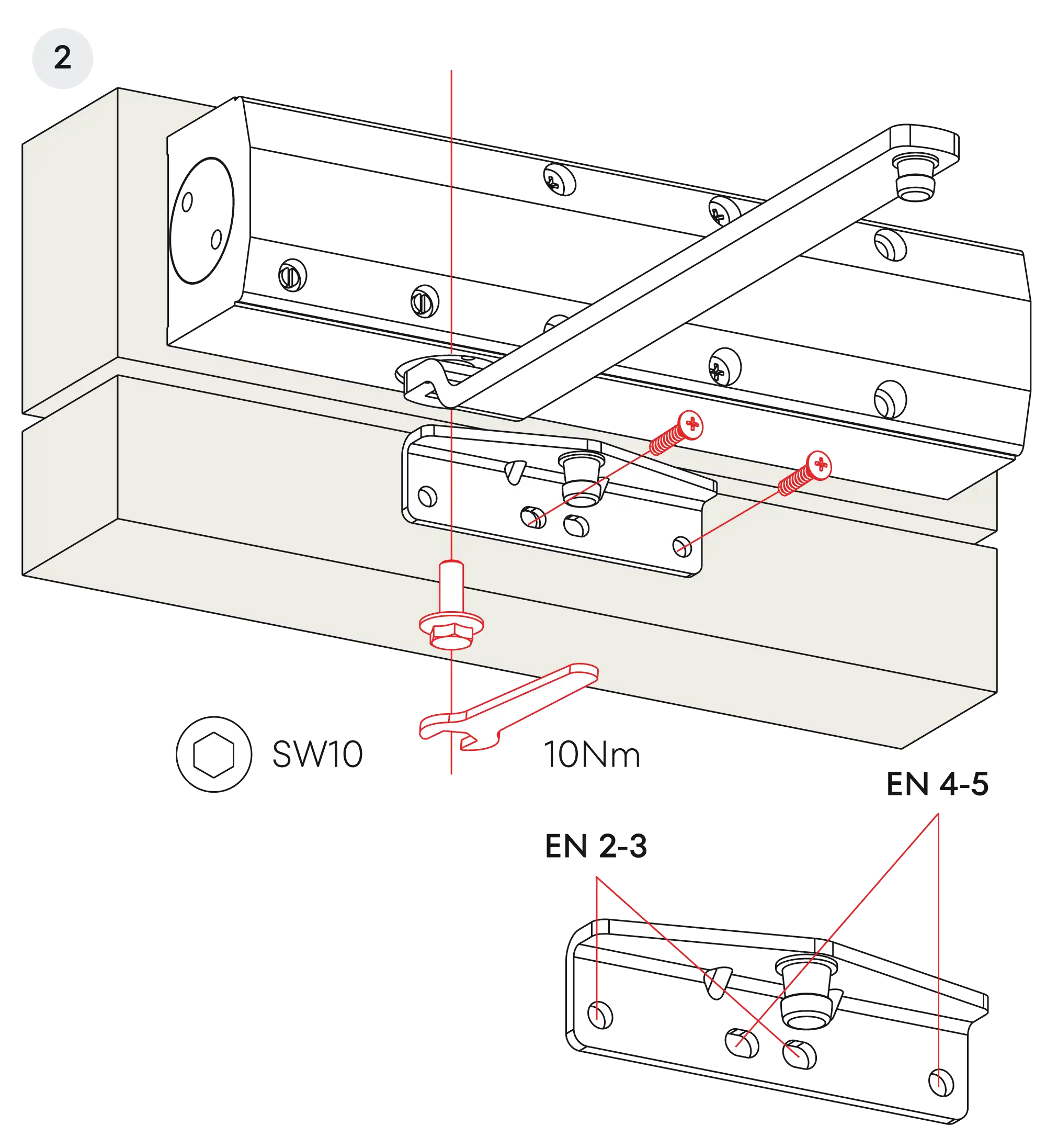 2

SW10

10Nm

EN 4-5

EN 2-3