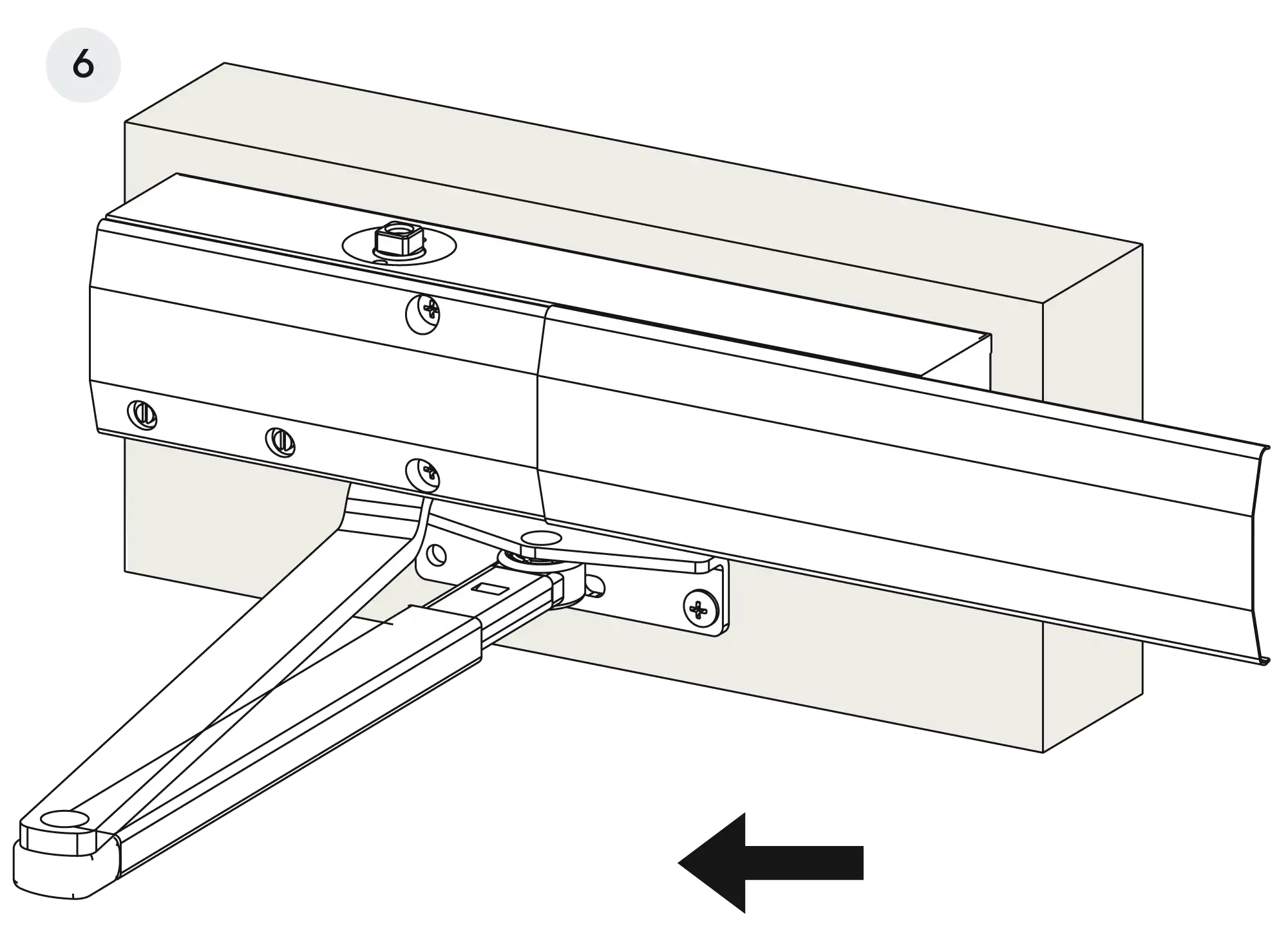 6