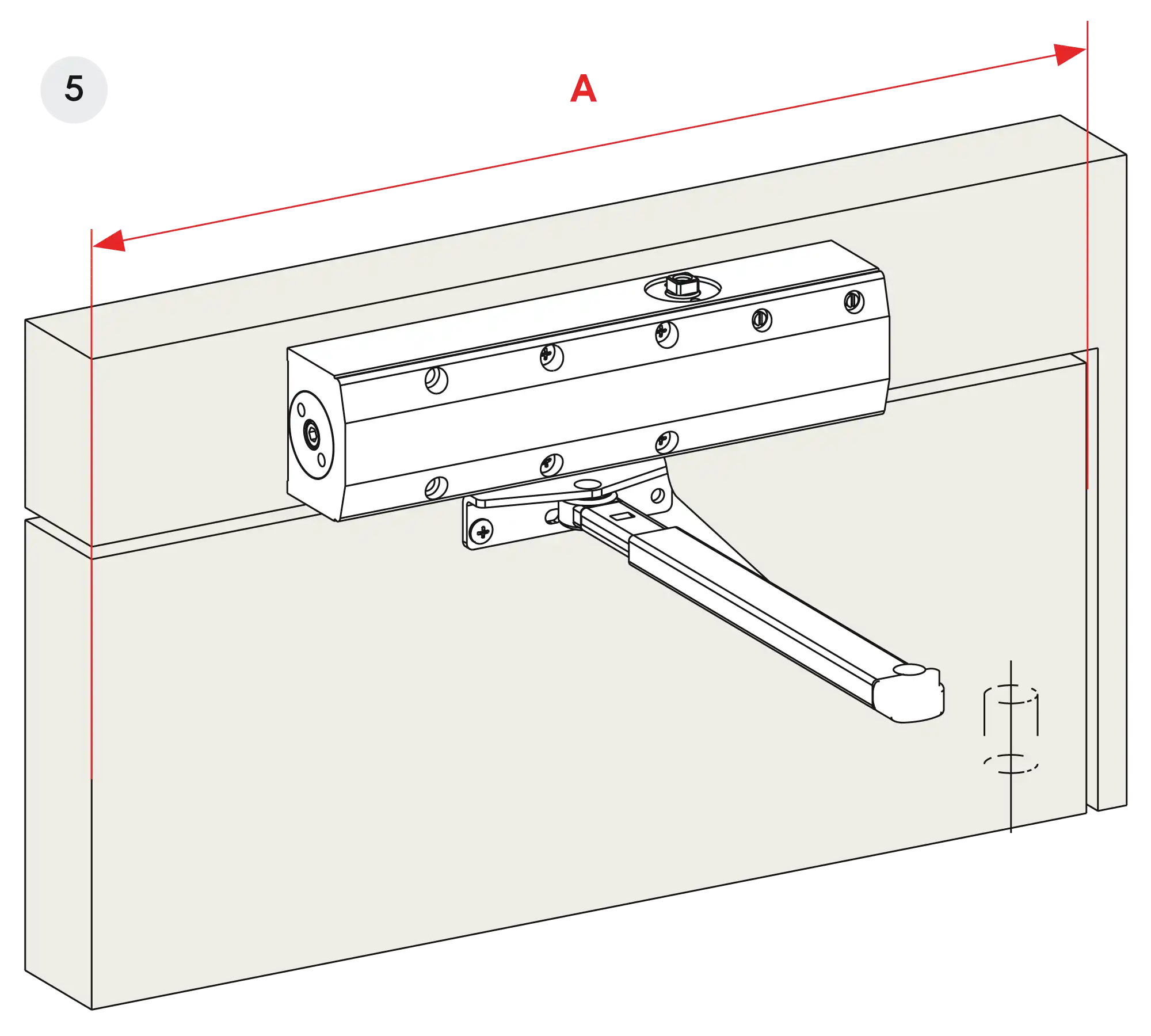 5

A