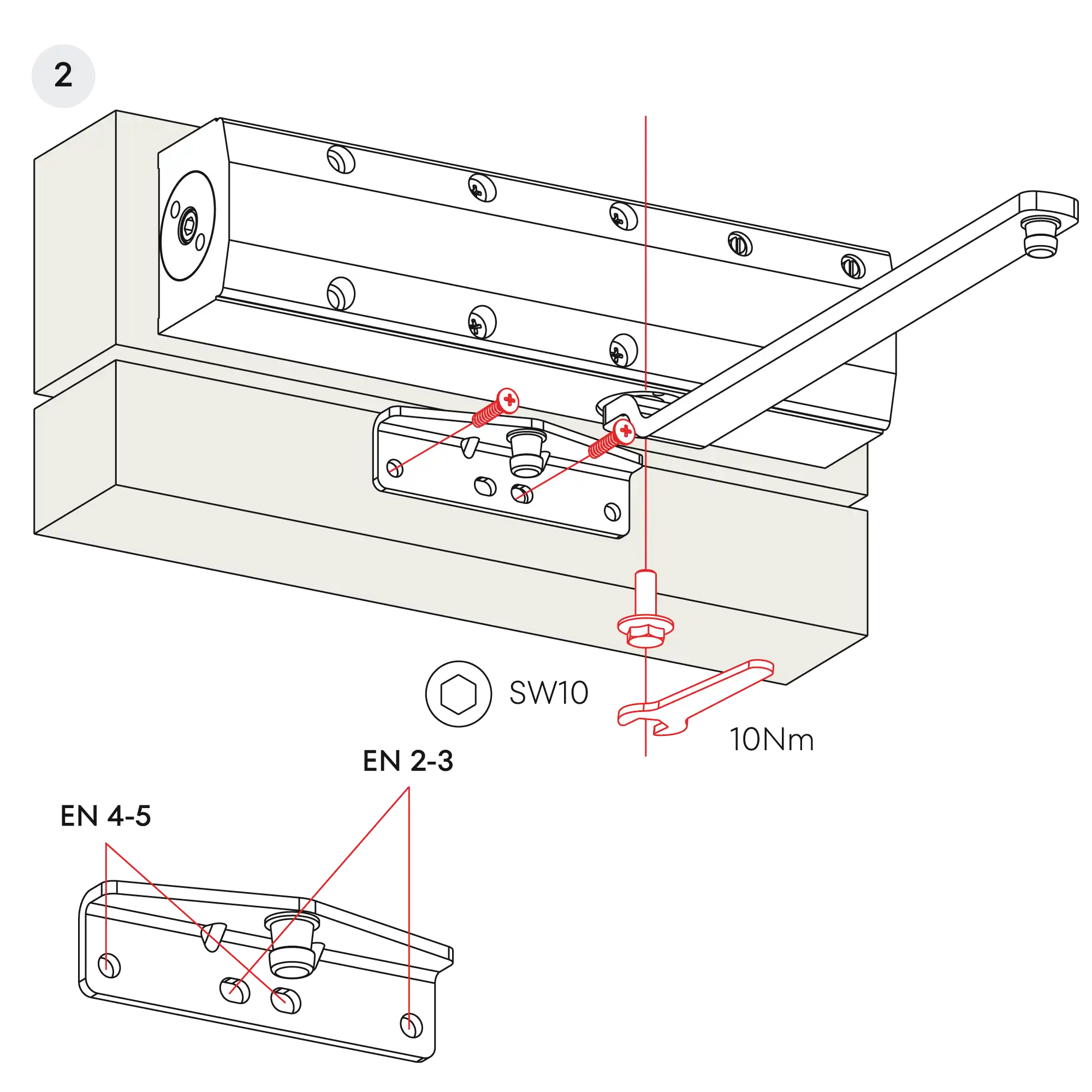 2

SW10

10Nm

EN 2-3

EN 4-5