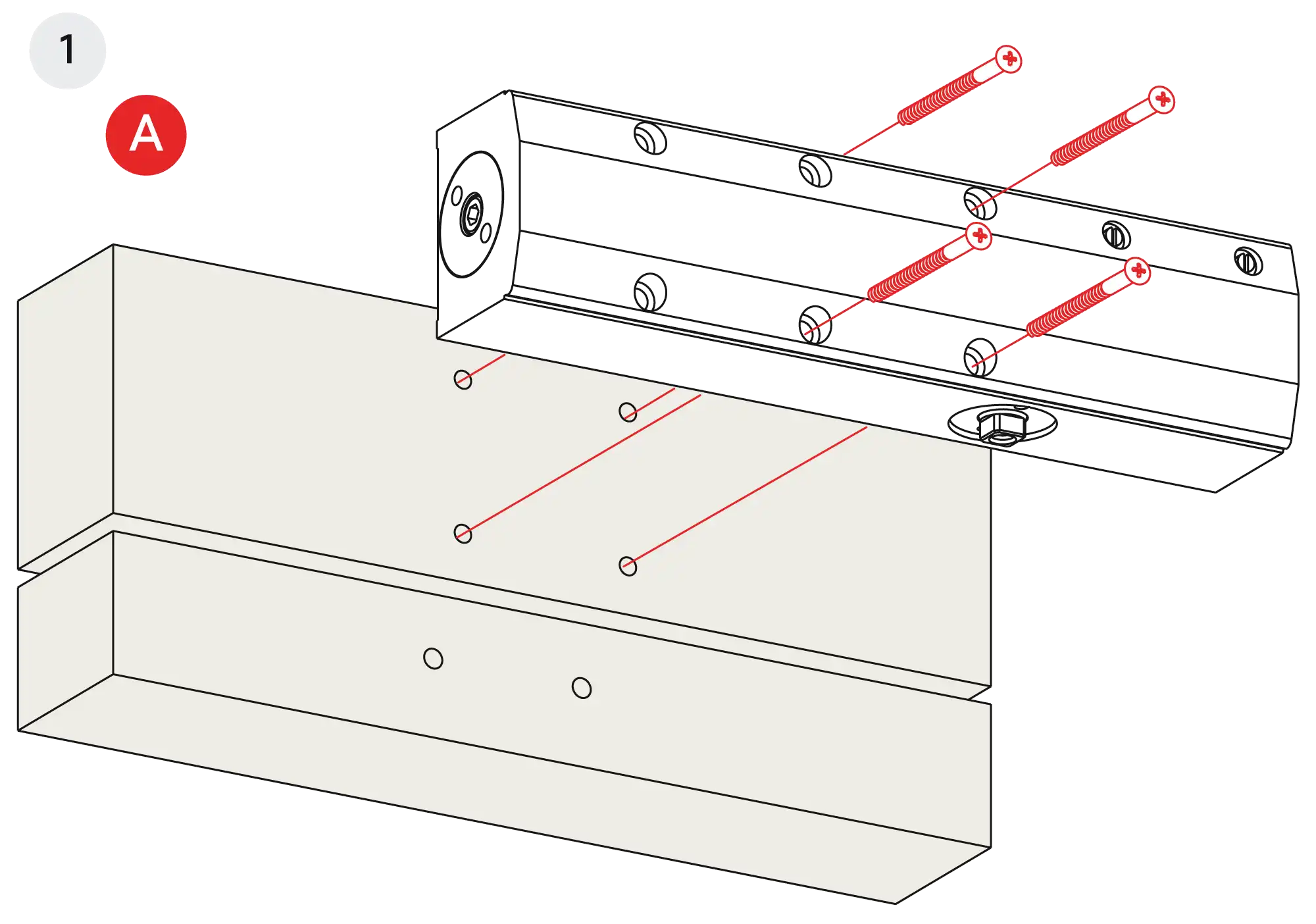 1

A