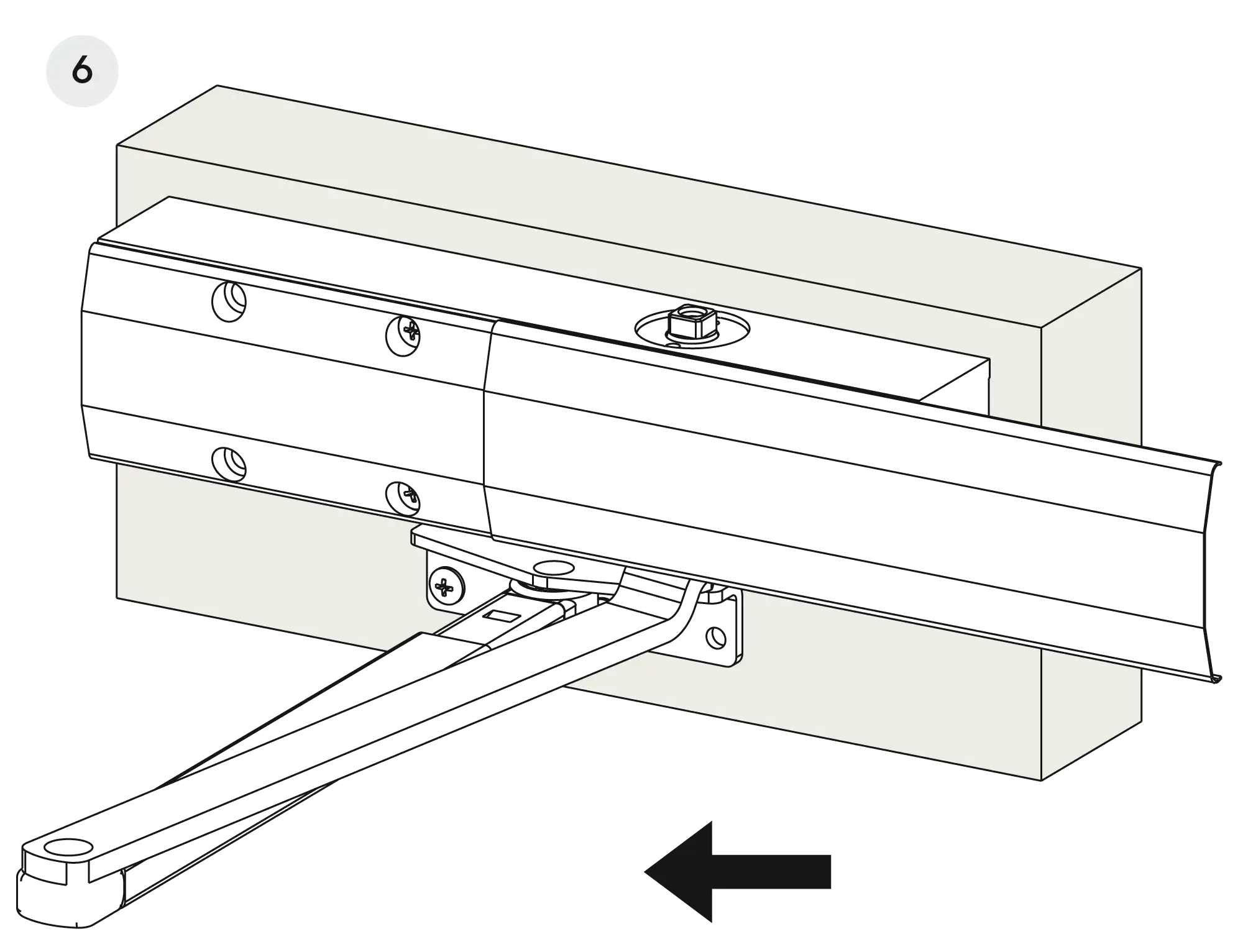 6