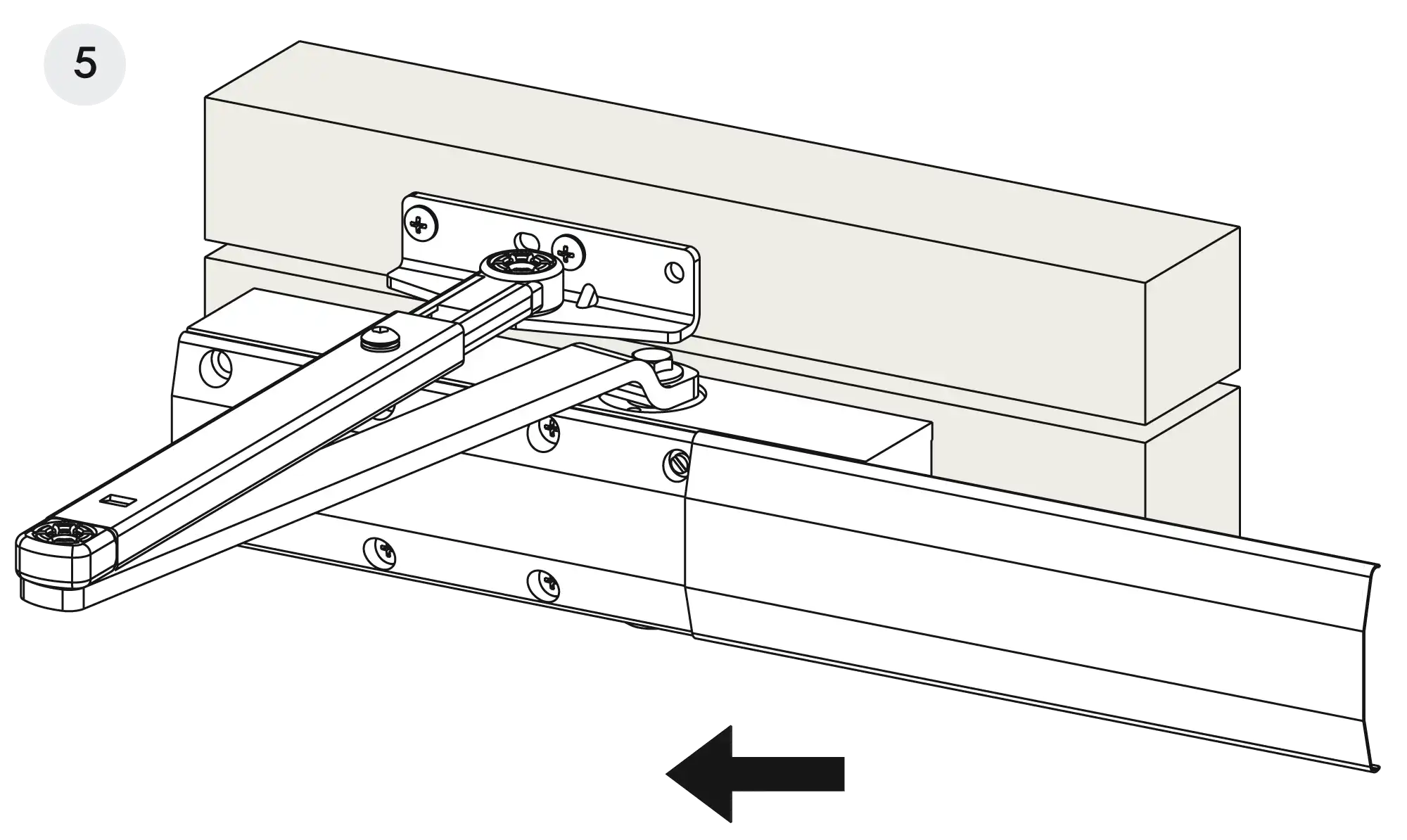 5