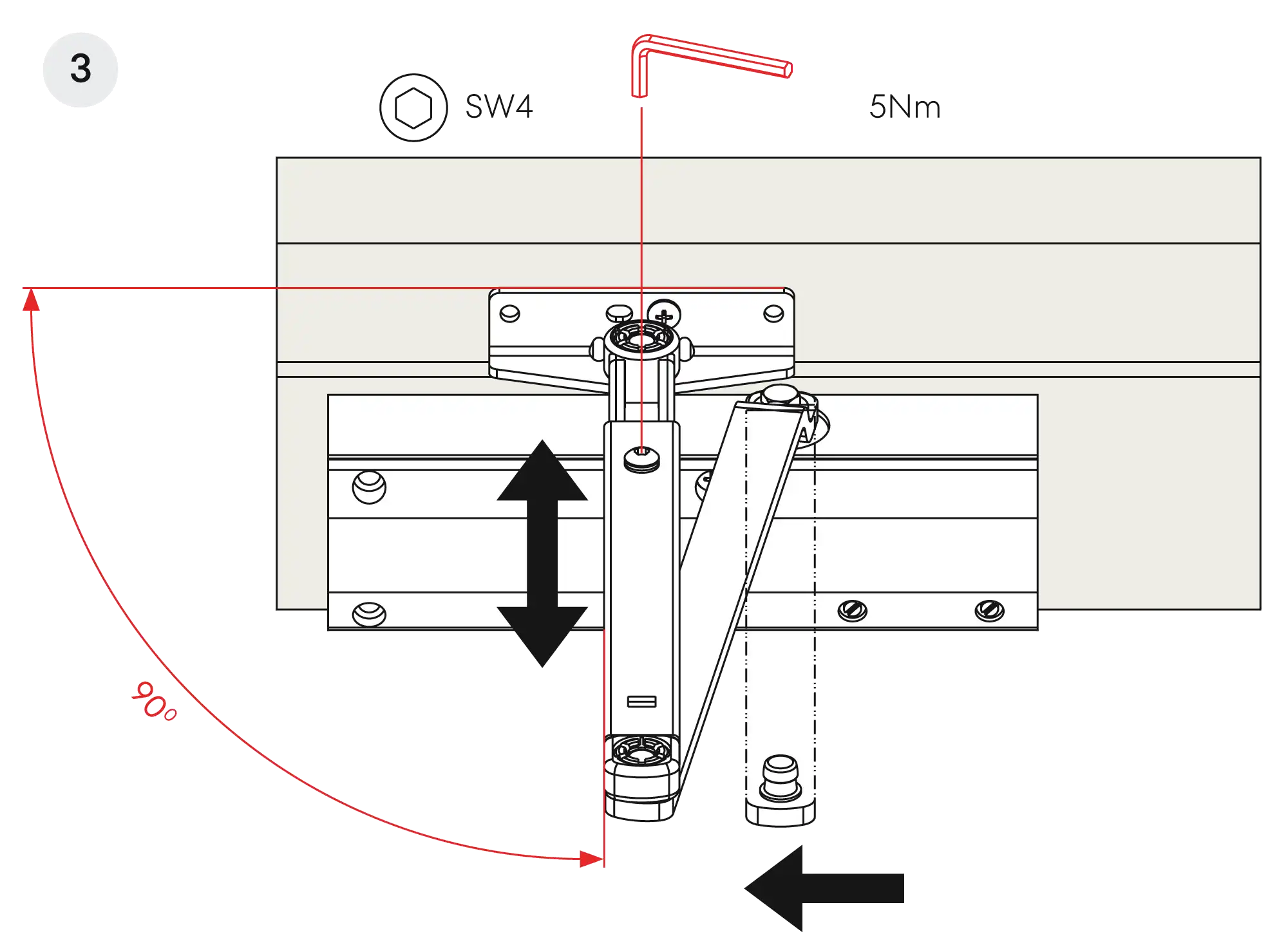 3

SW4

5Nm

90°