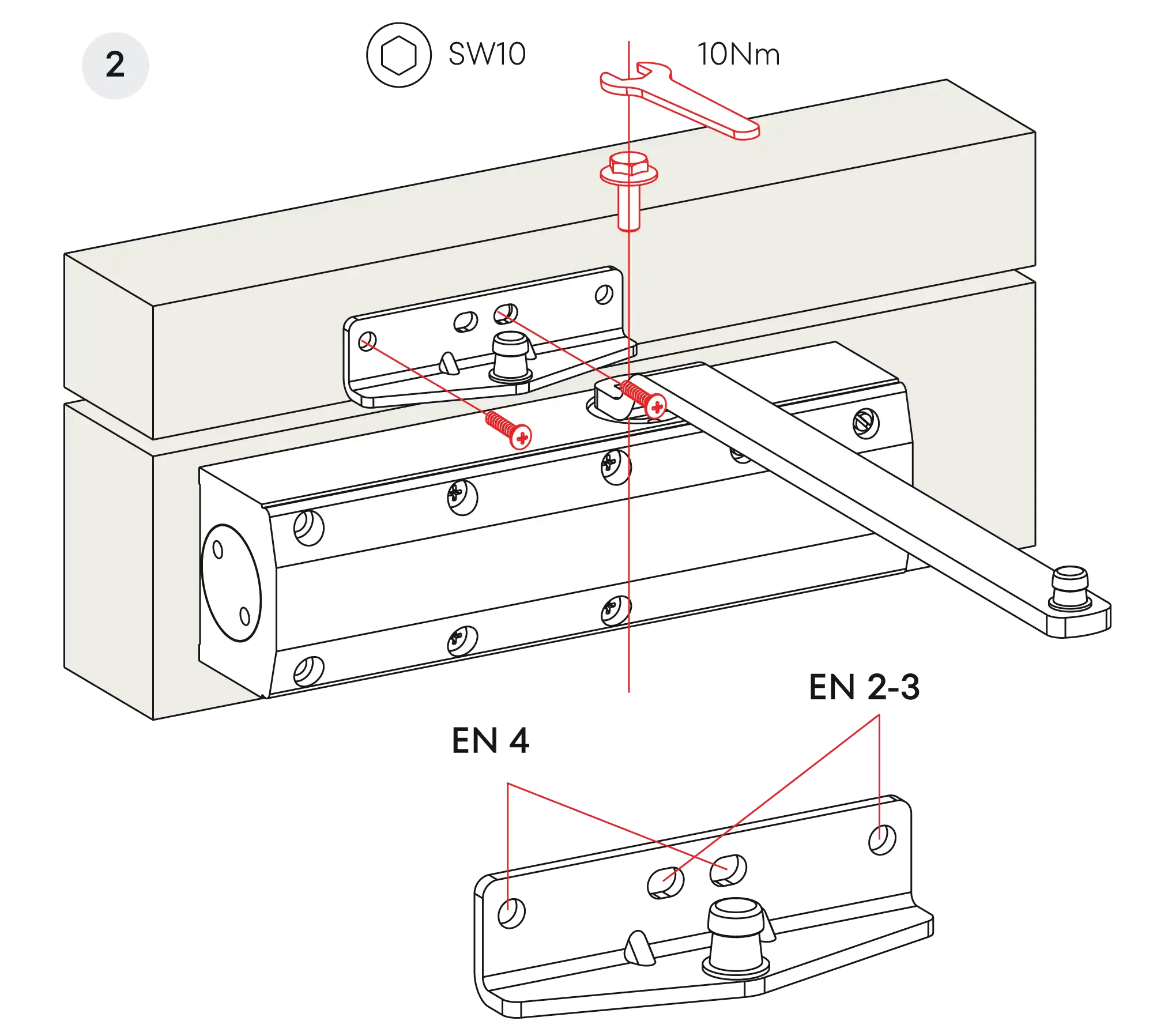 2

SW10

10Nm

EN 2-3

EN 4