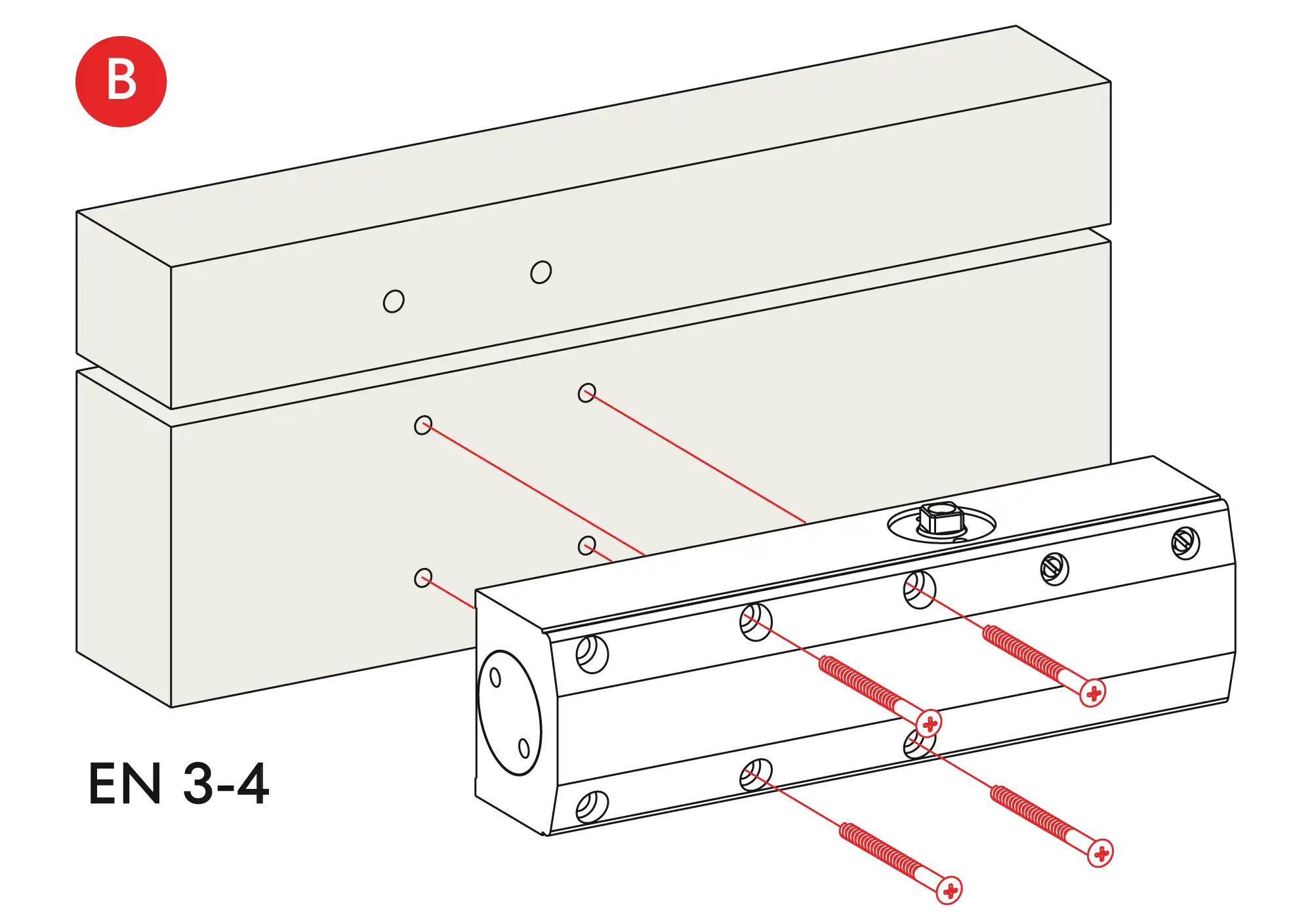 B

EN 3-4