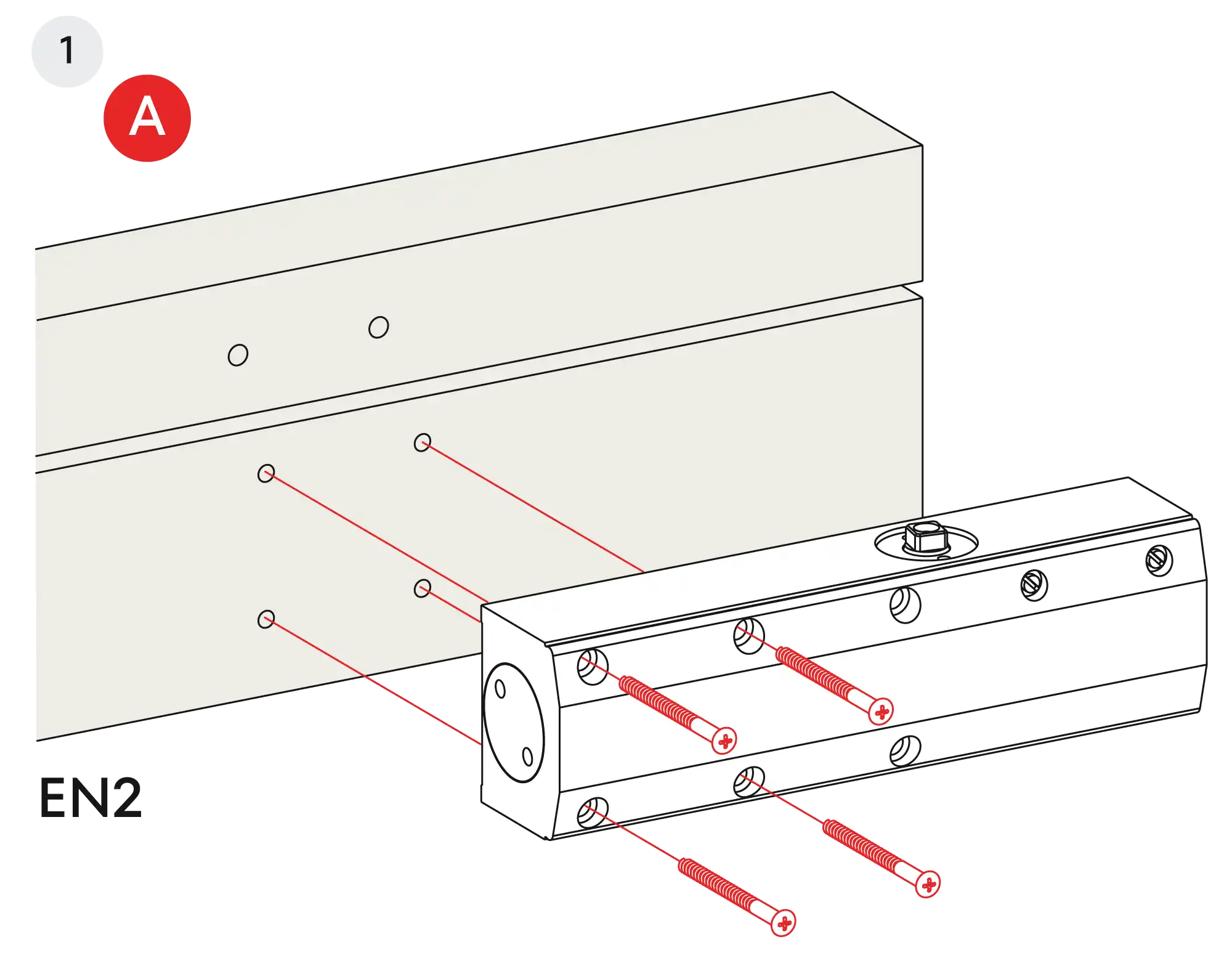 1
A
EN2