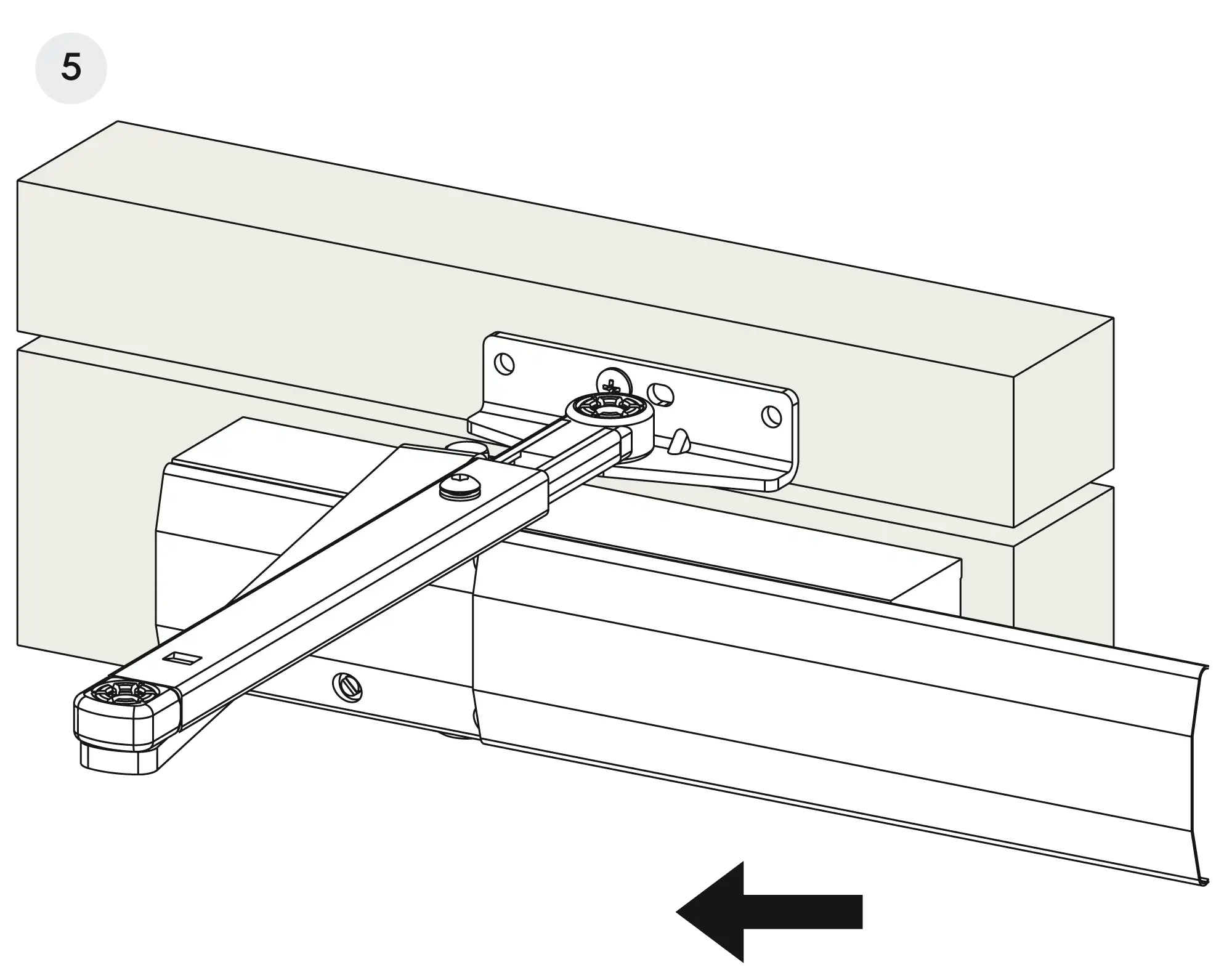 5