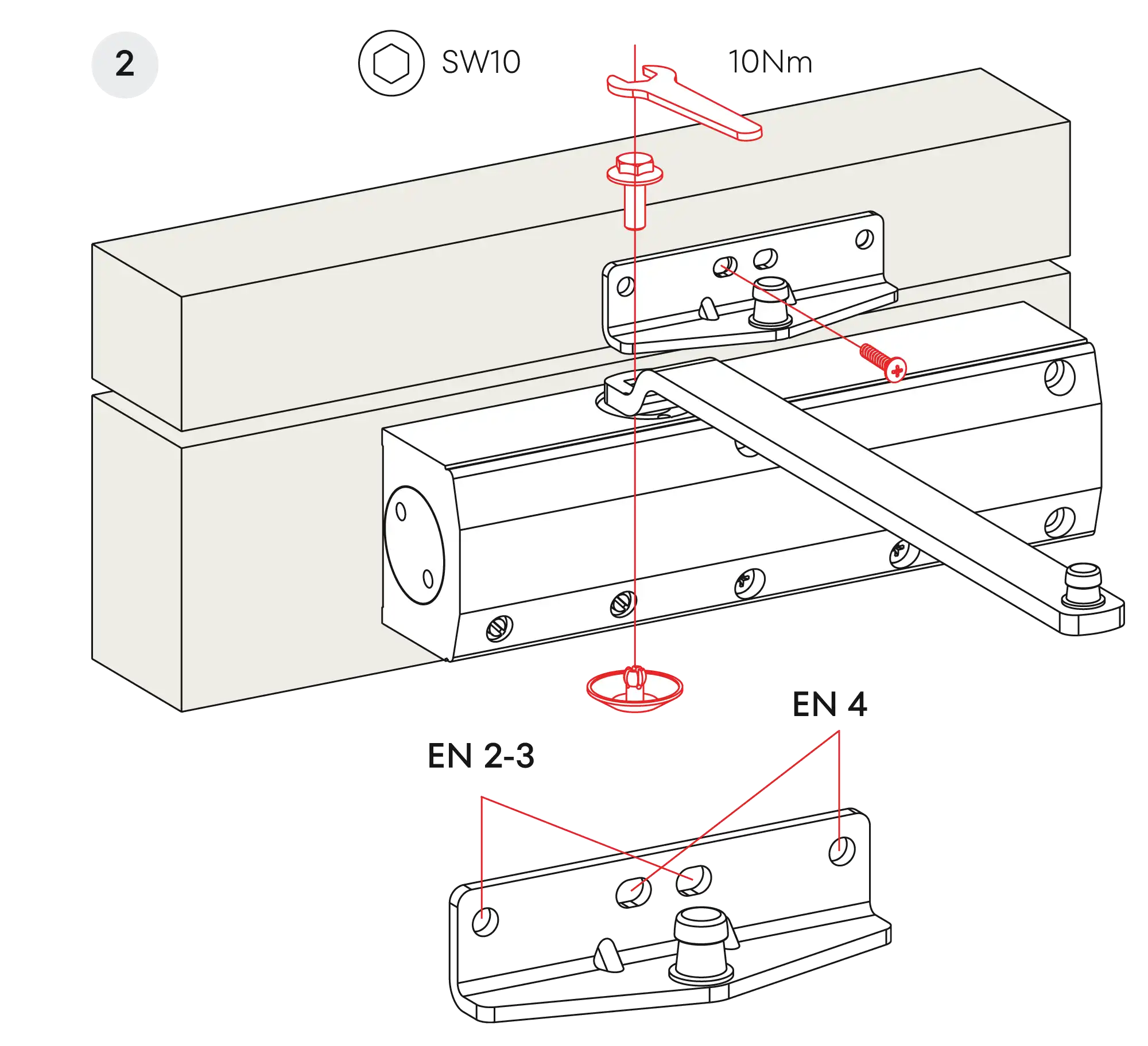 2

SW10

10Nm

EN 4

EN 2-3