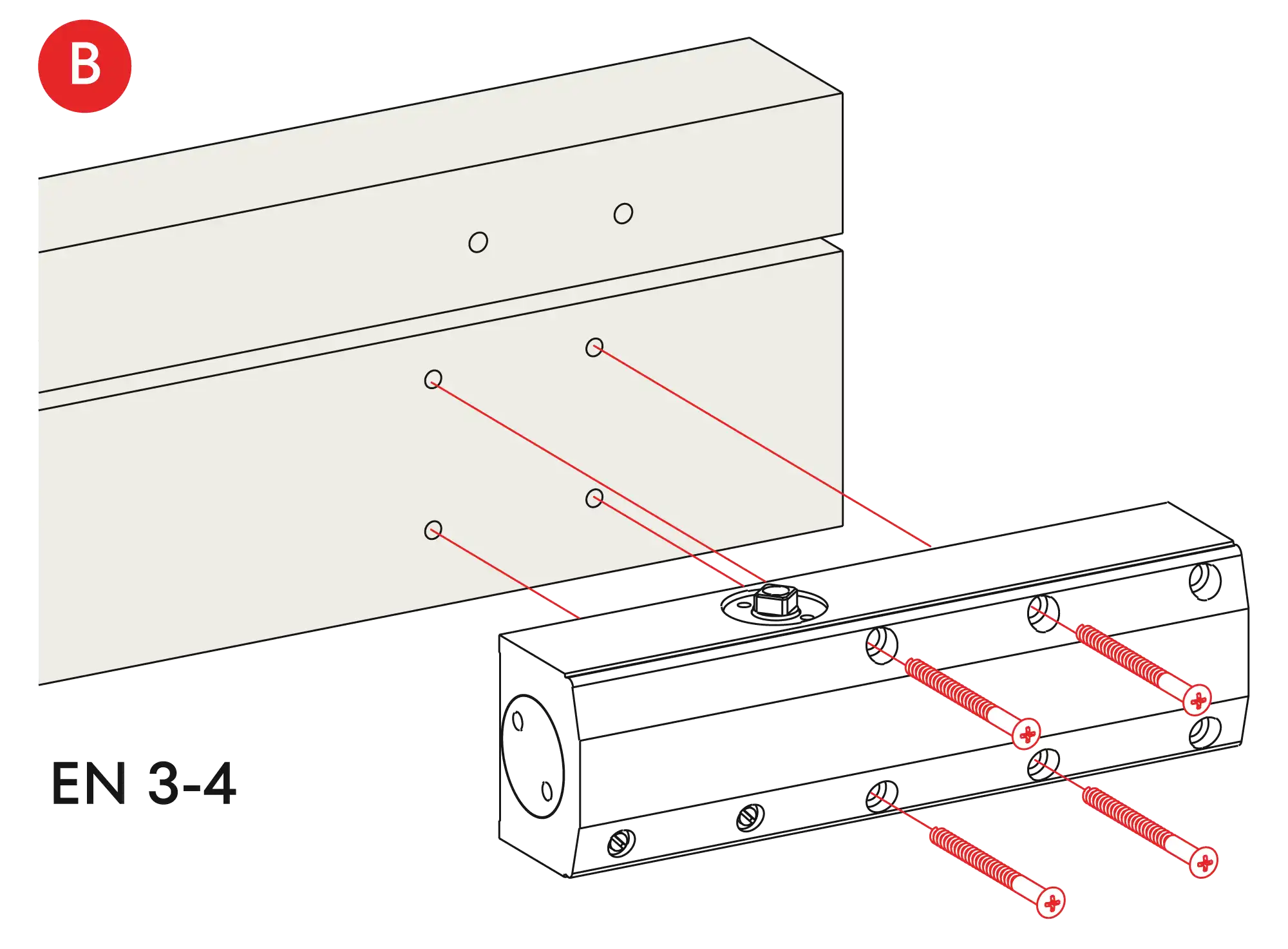 B

EN 3-4