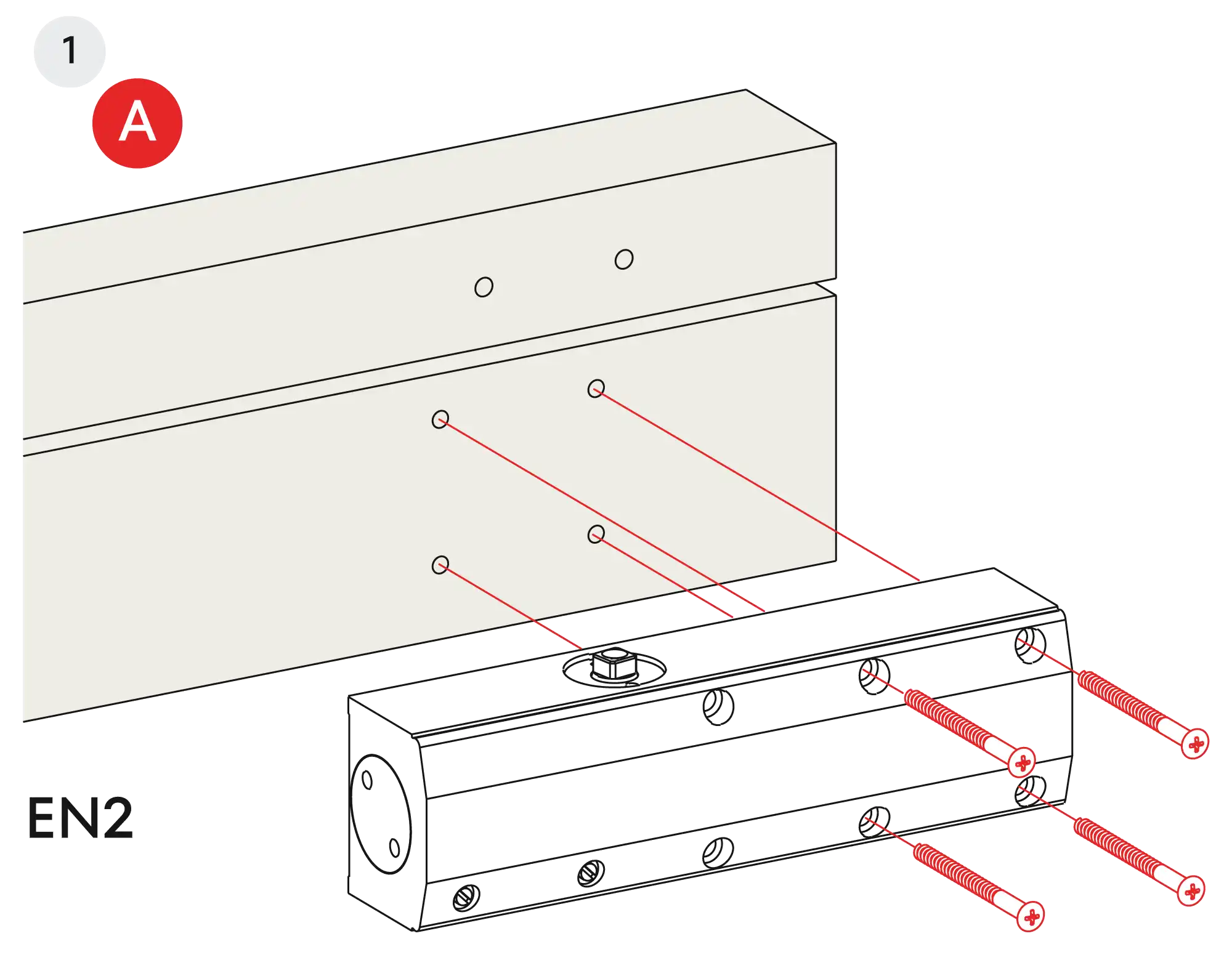 1

A

EN2