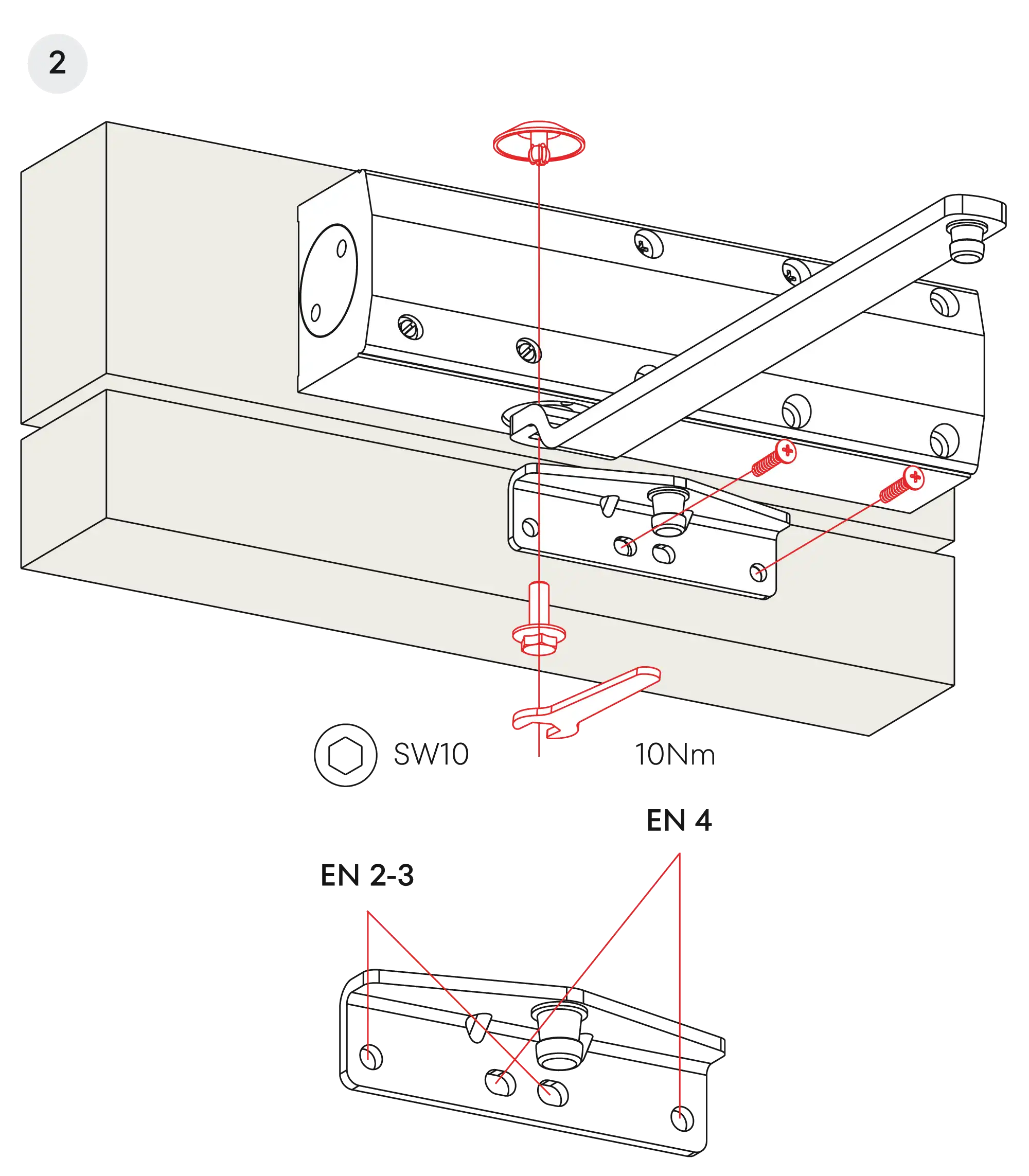 2

SW10

10Nm

EN 4

EN 2-3