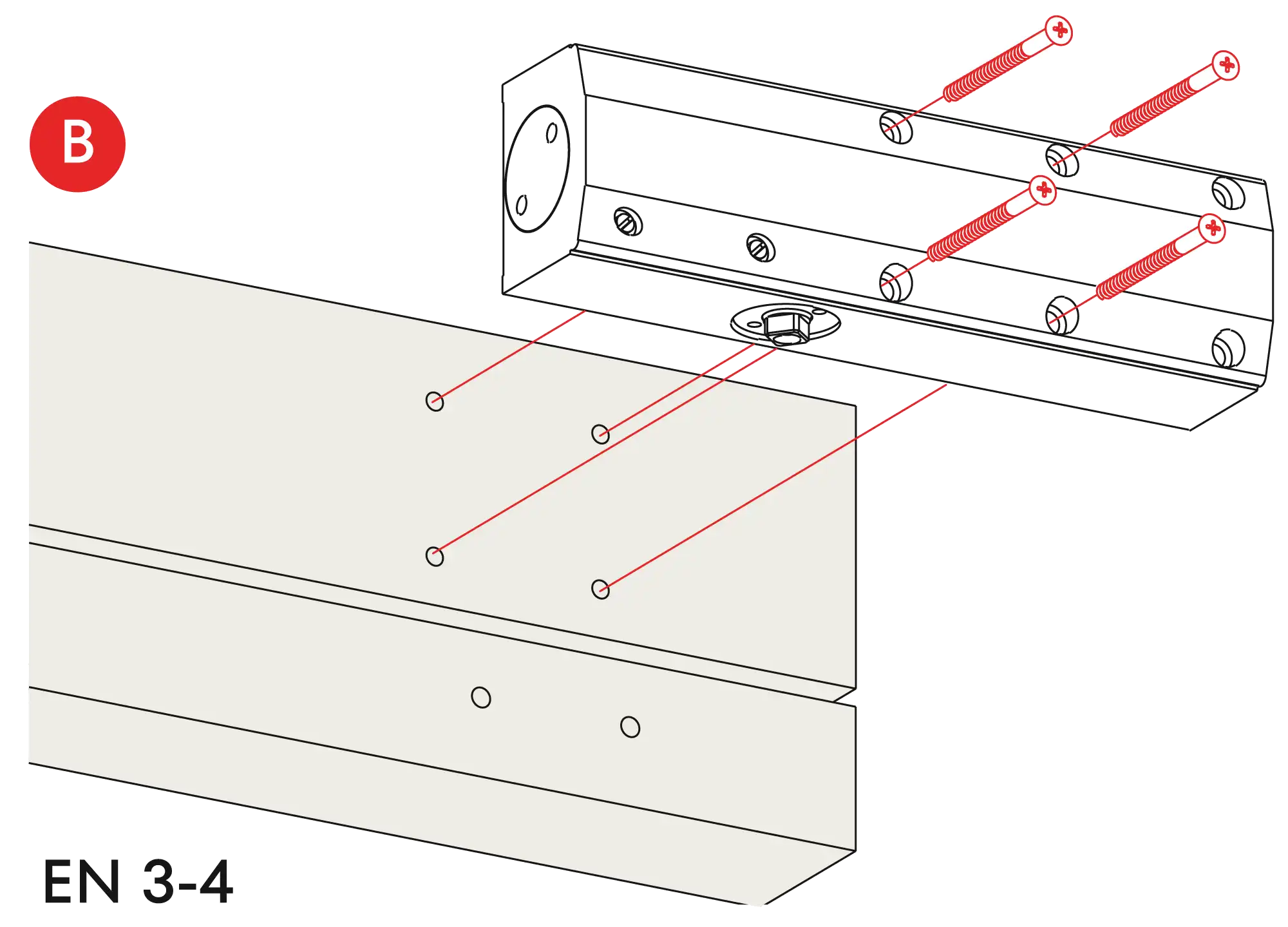 B

EN 3-4