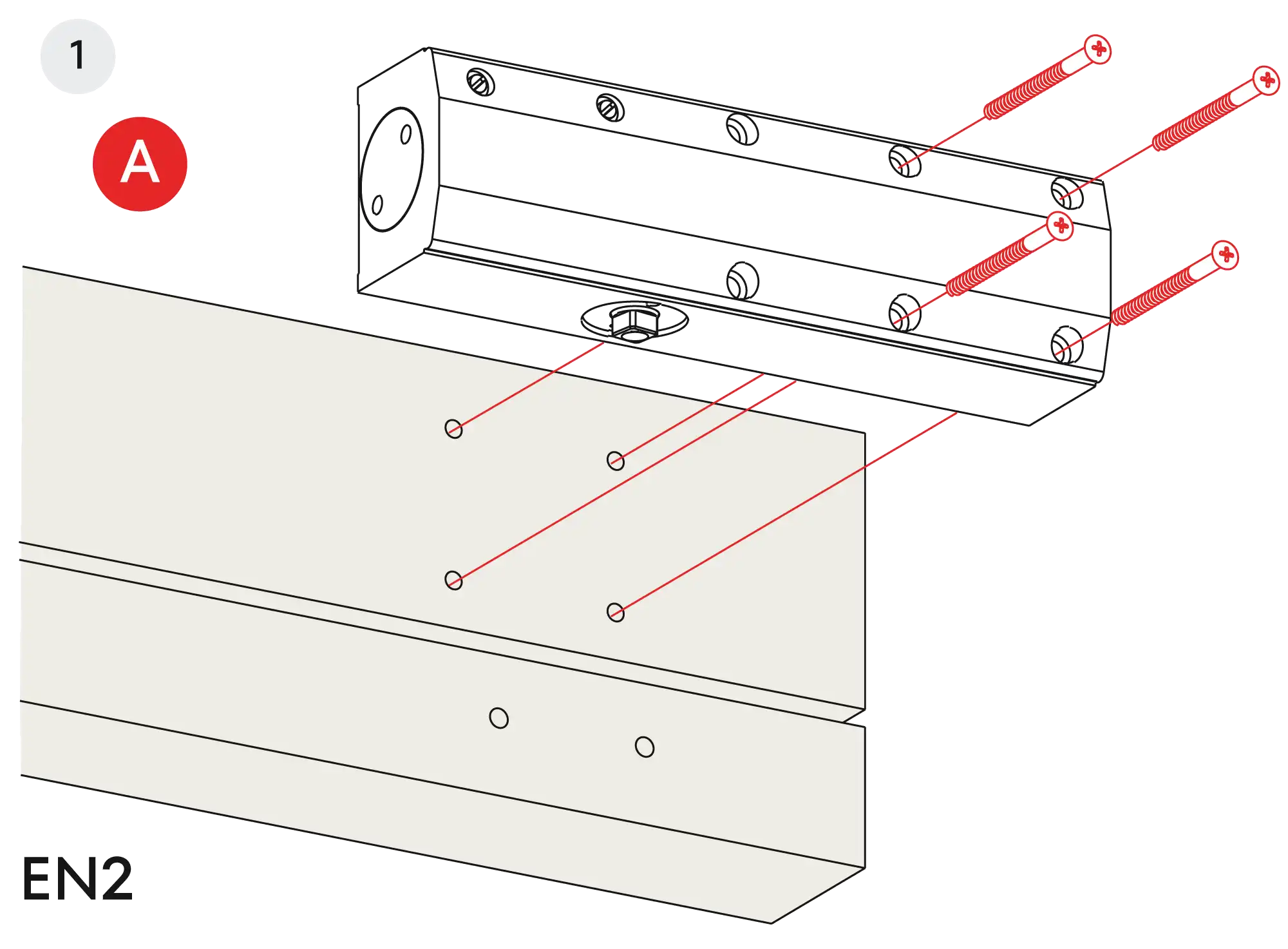 1

A

EN2