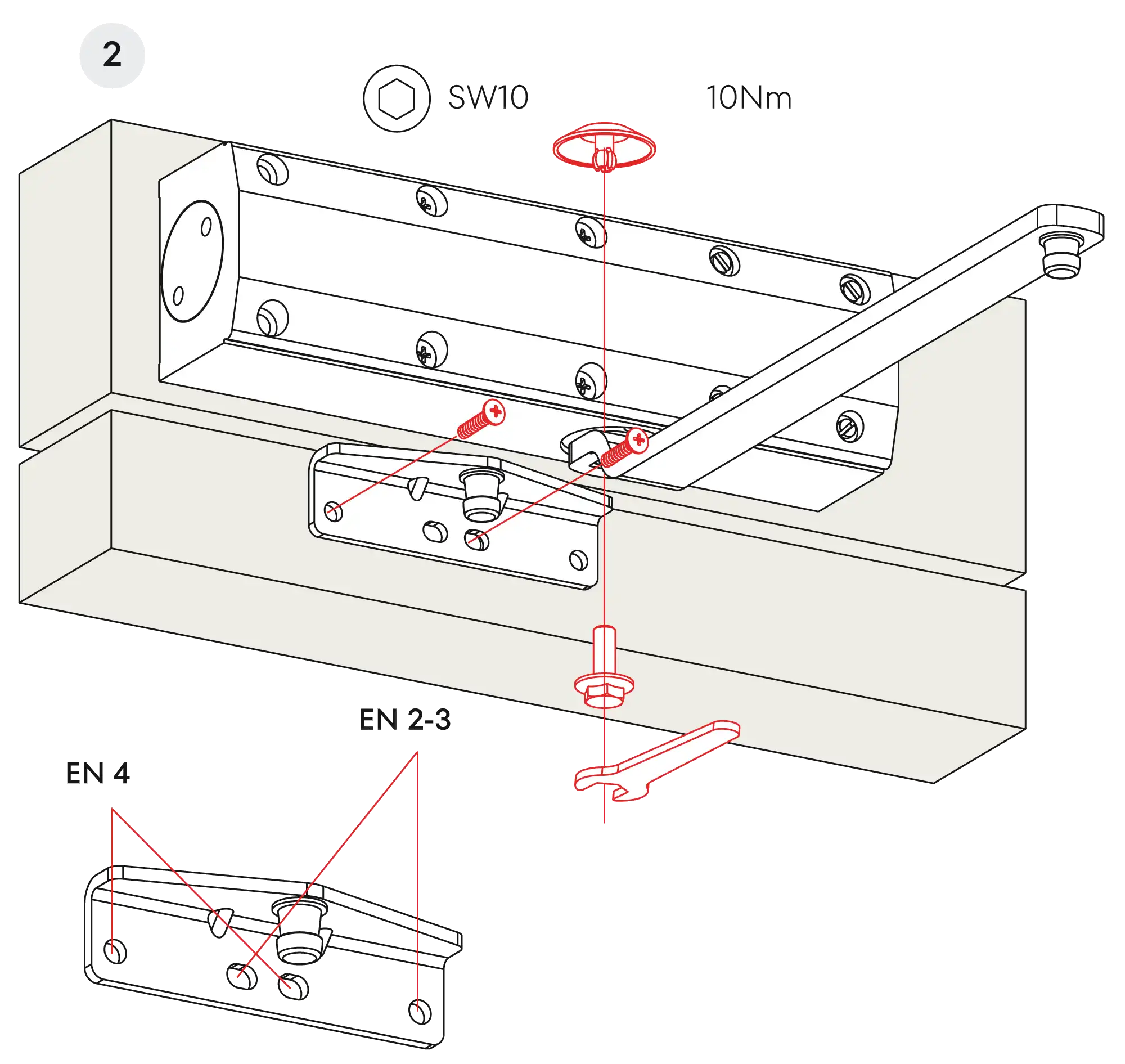 2

SW10

10Nm

EN 2-3

EN 4