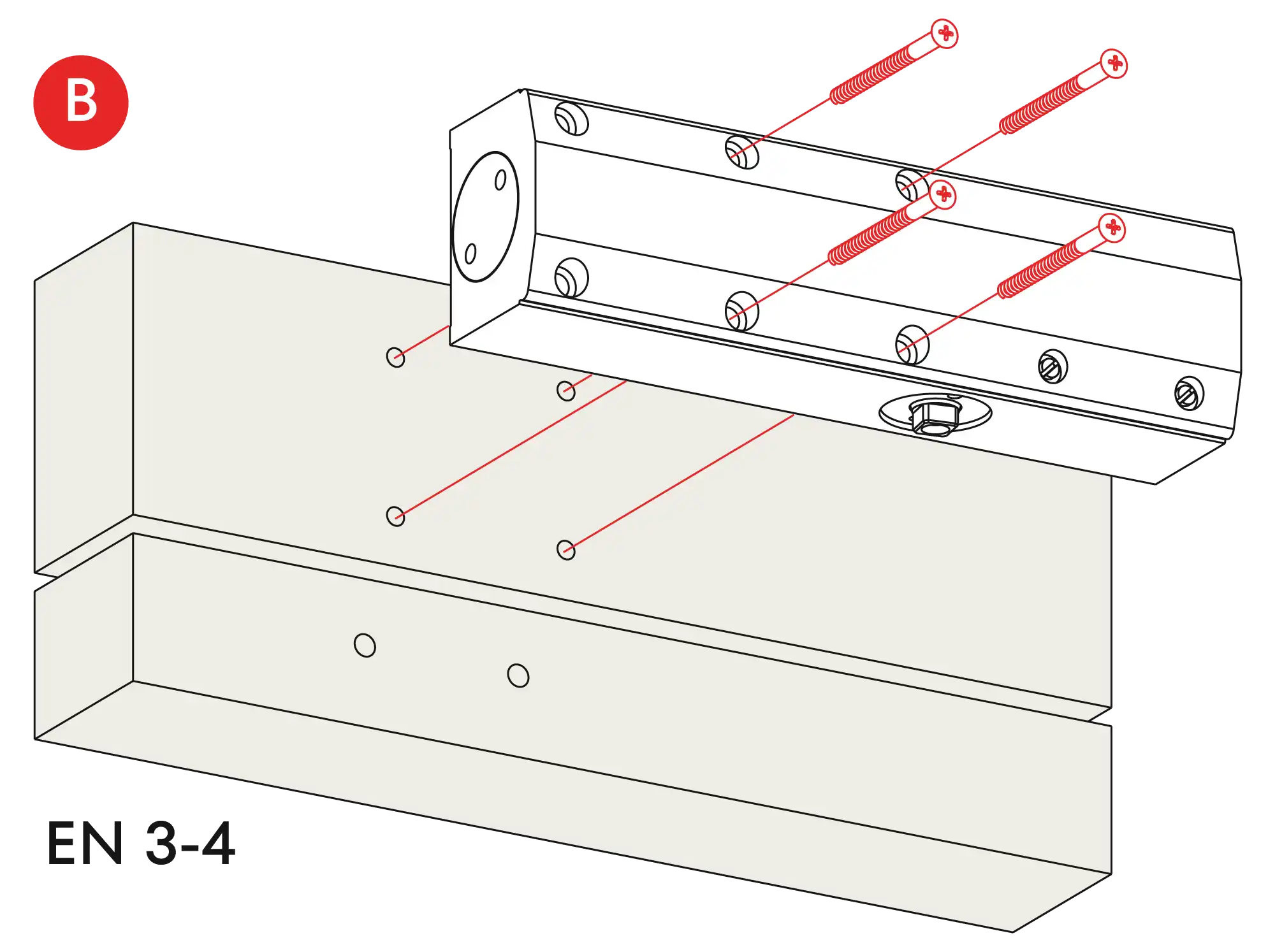 B

EN 3-4