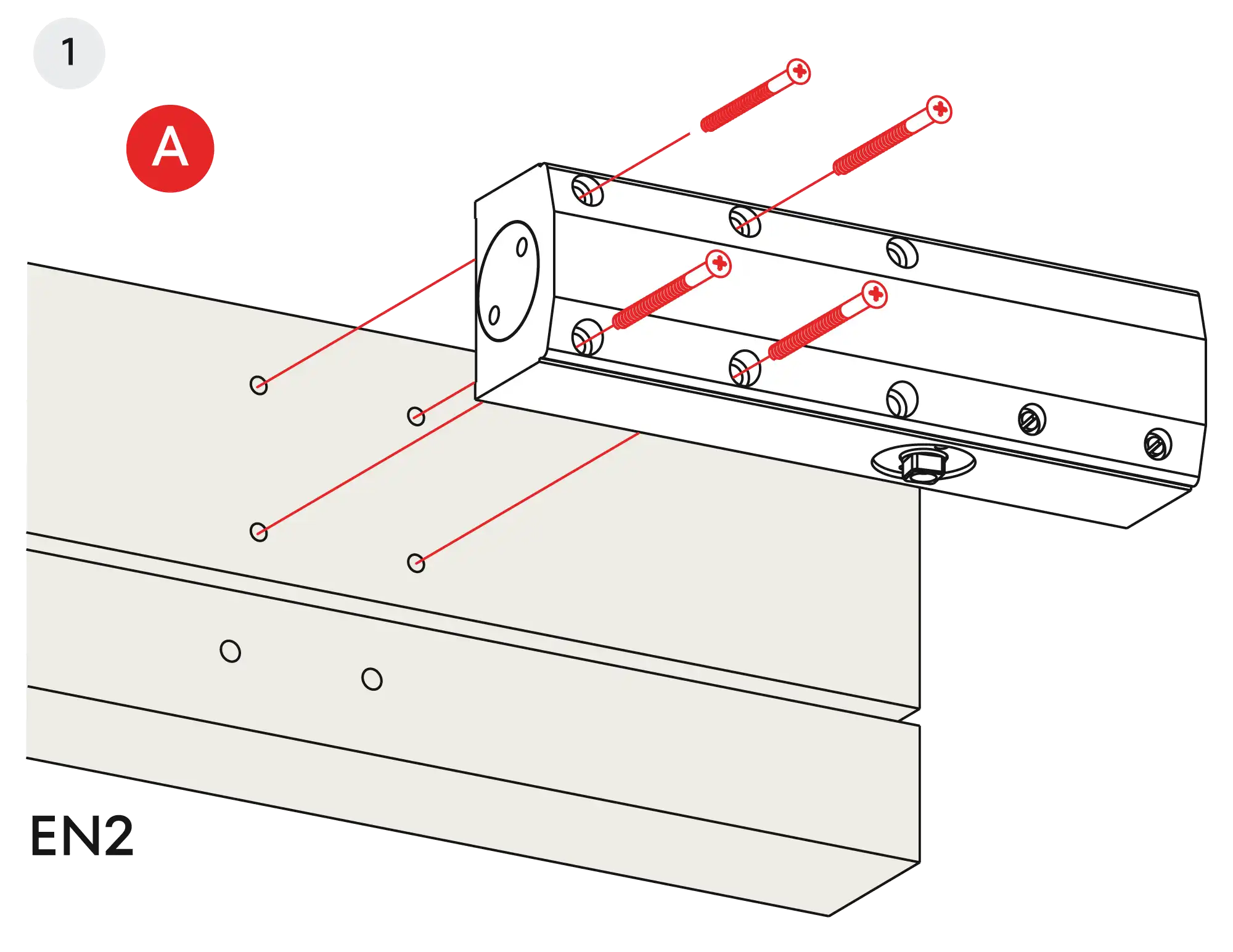 1

A

EN2