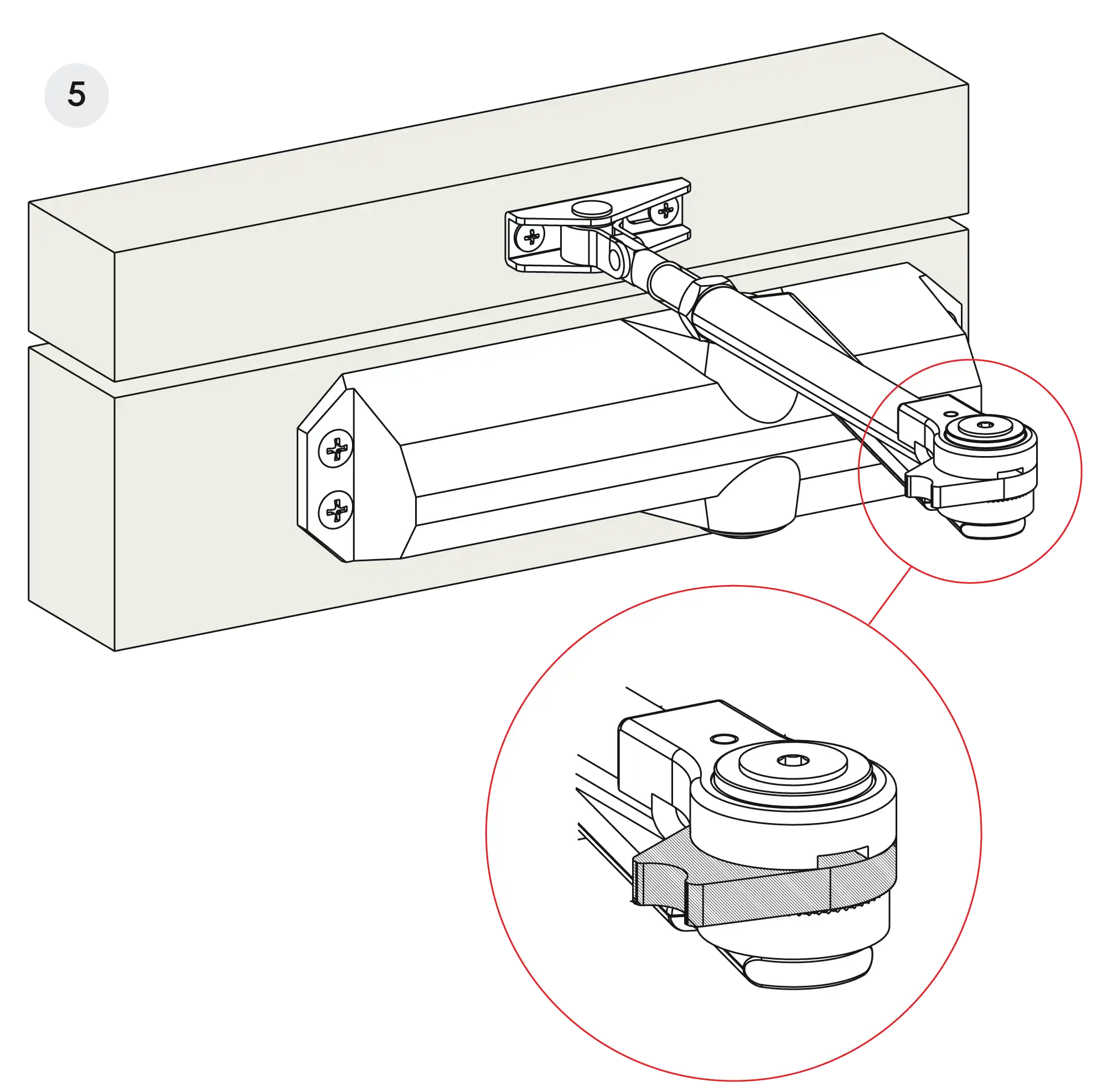 5