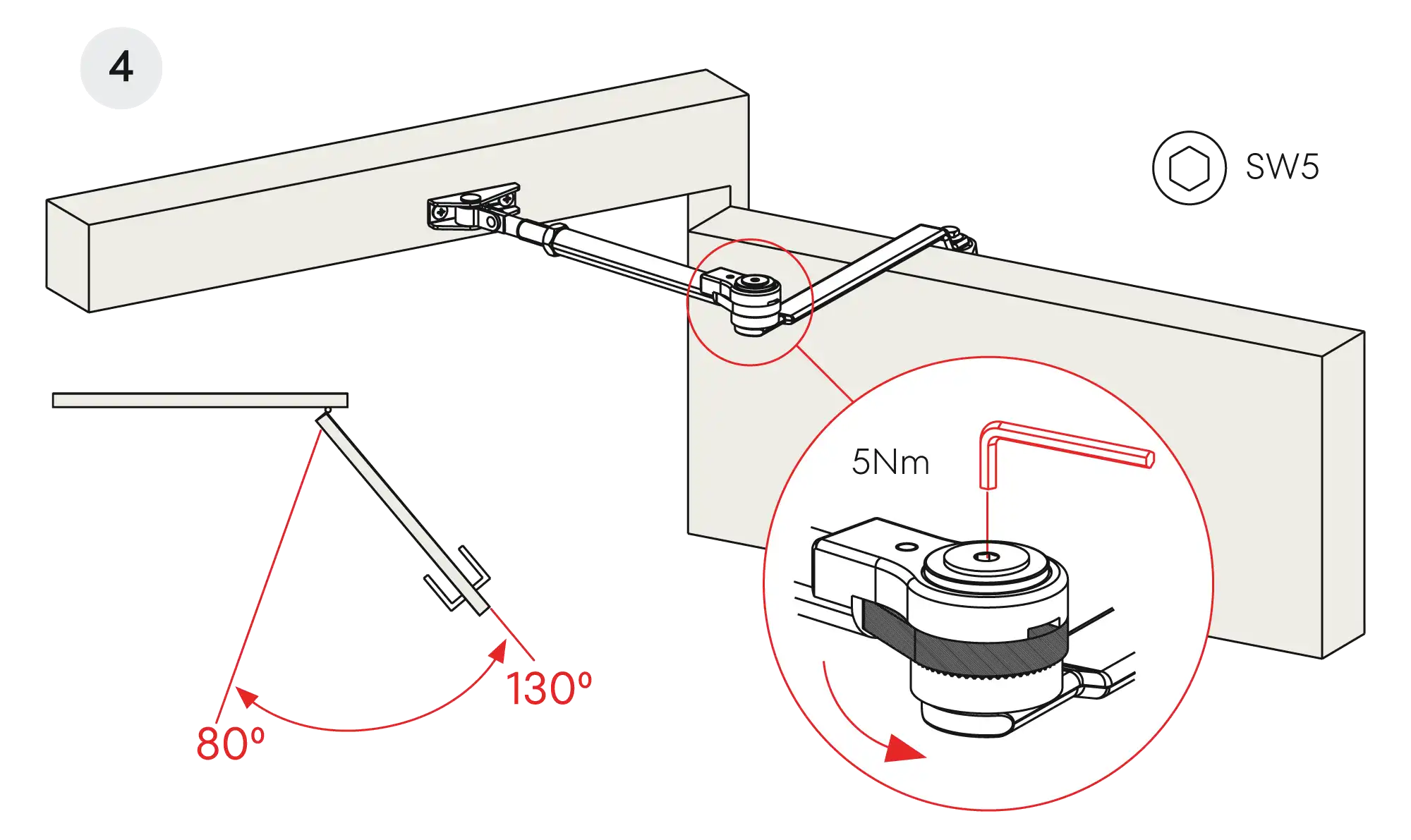 4

SW5

5Nm

130º

80º