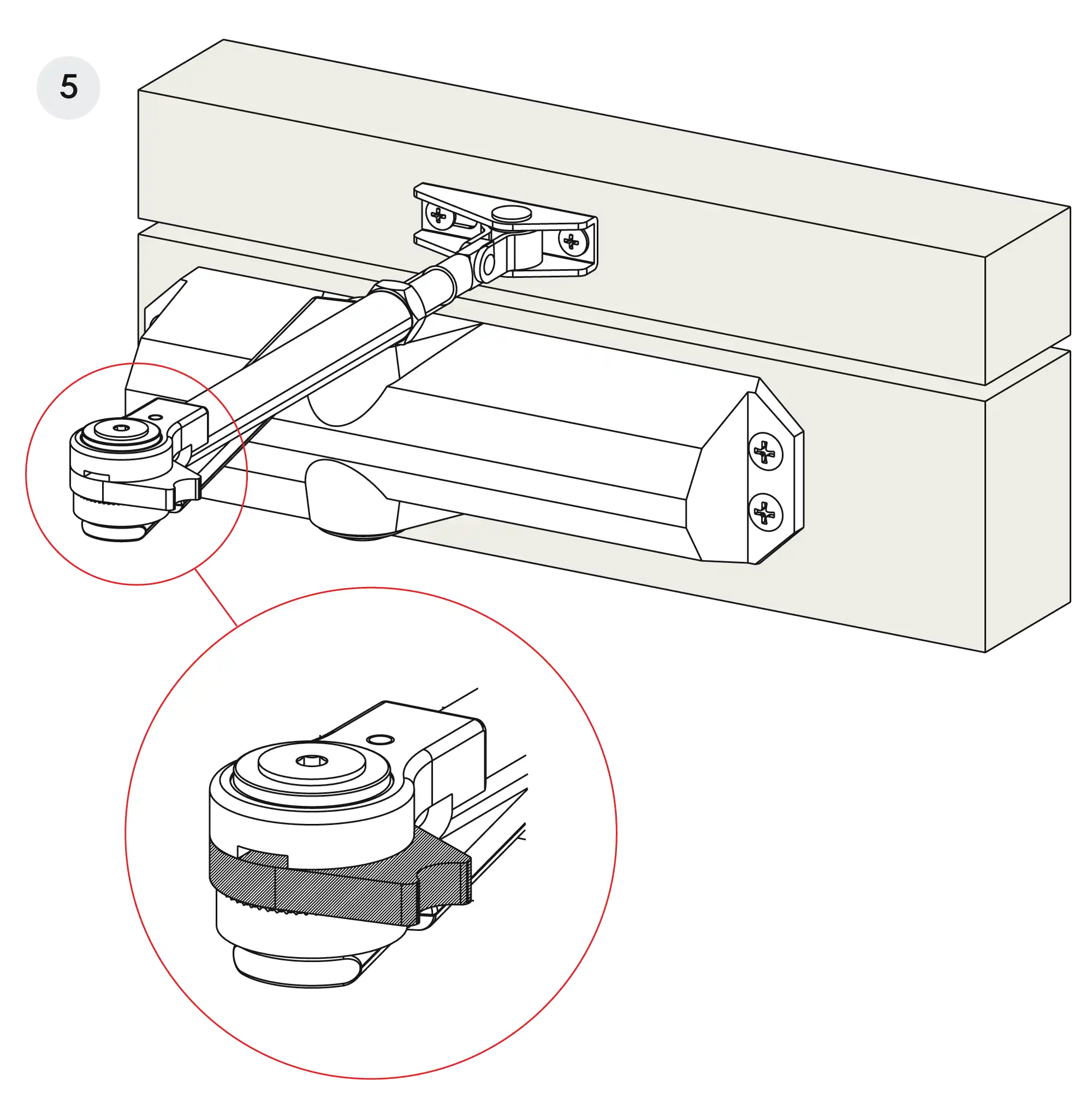 5