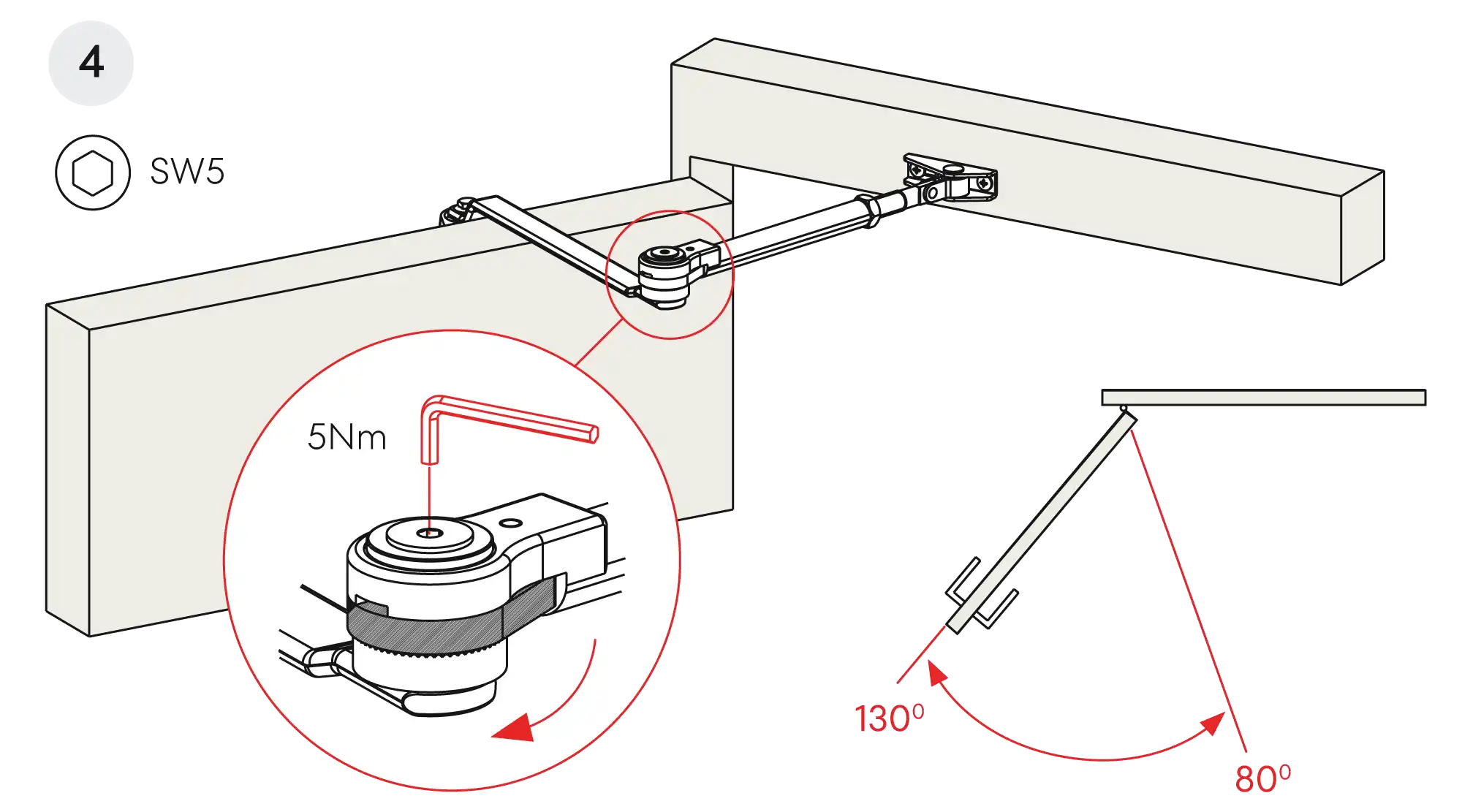 4

SW5

5Nm

$130^0$

$80^0$