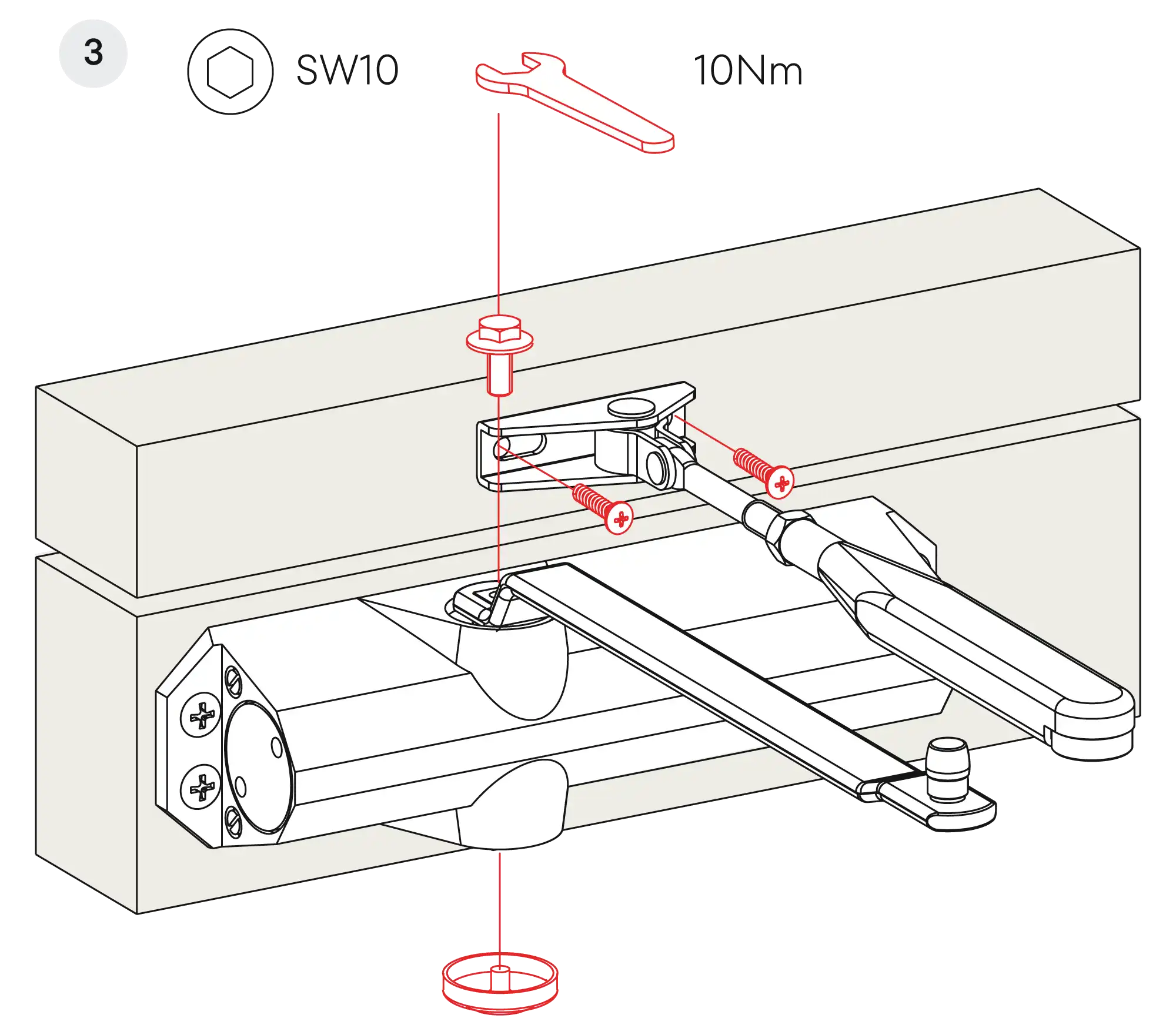 3

SW10

10Nm