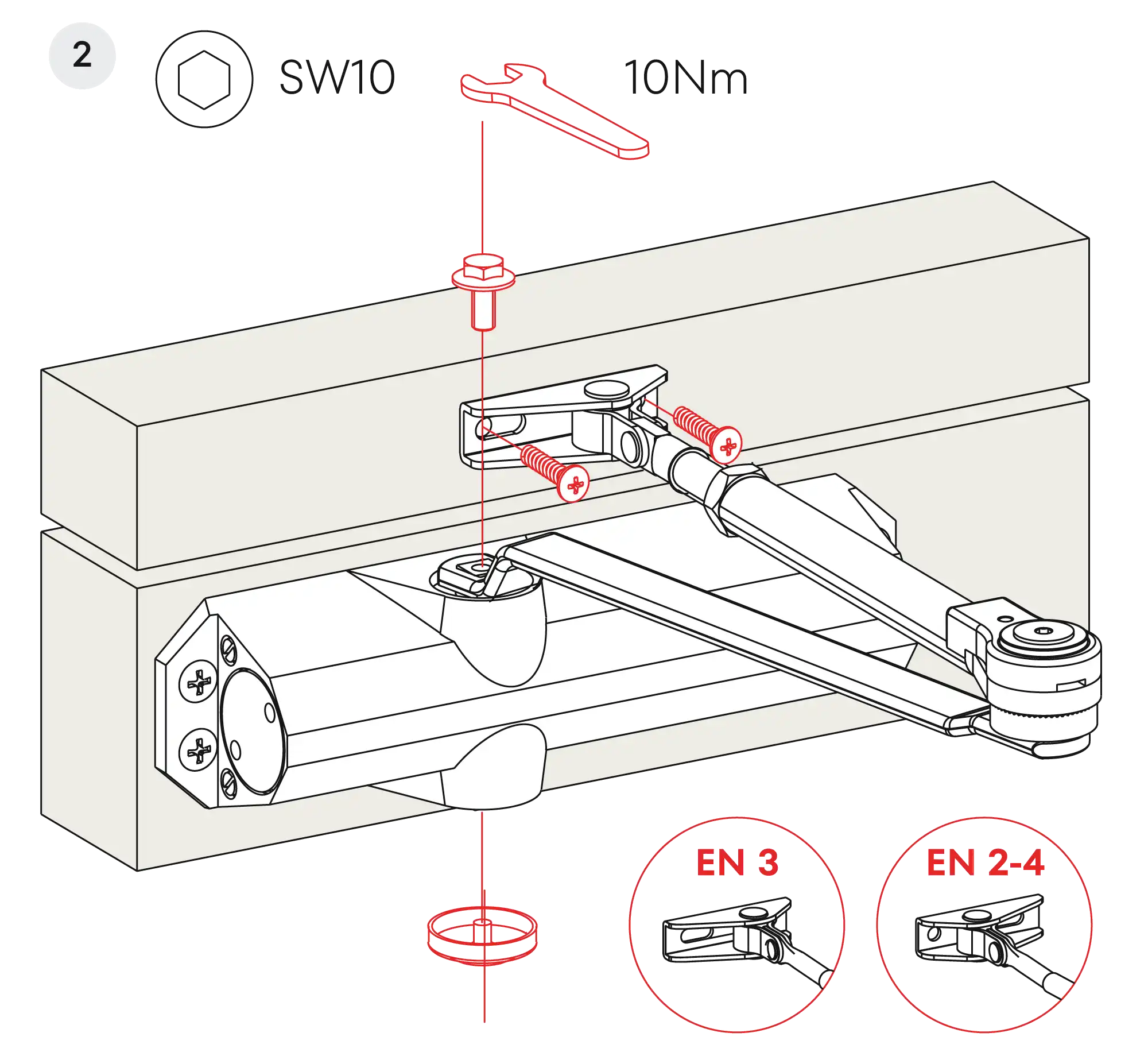 2

SW10

10Nm

EN 3

EN 2-4