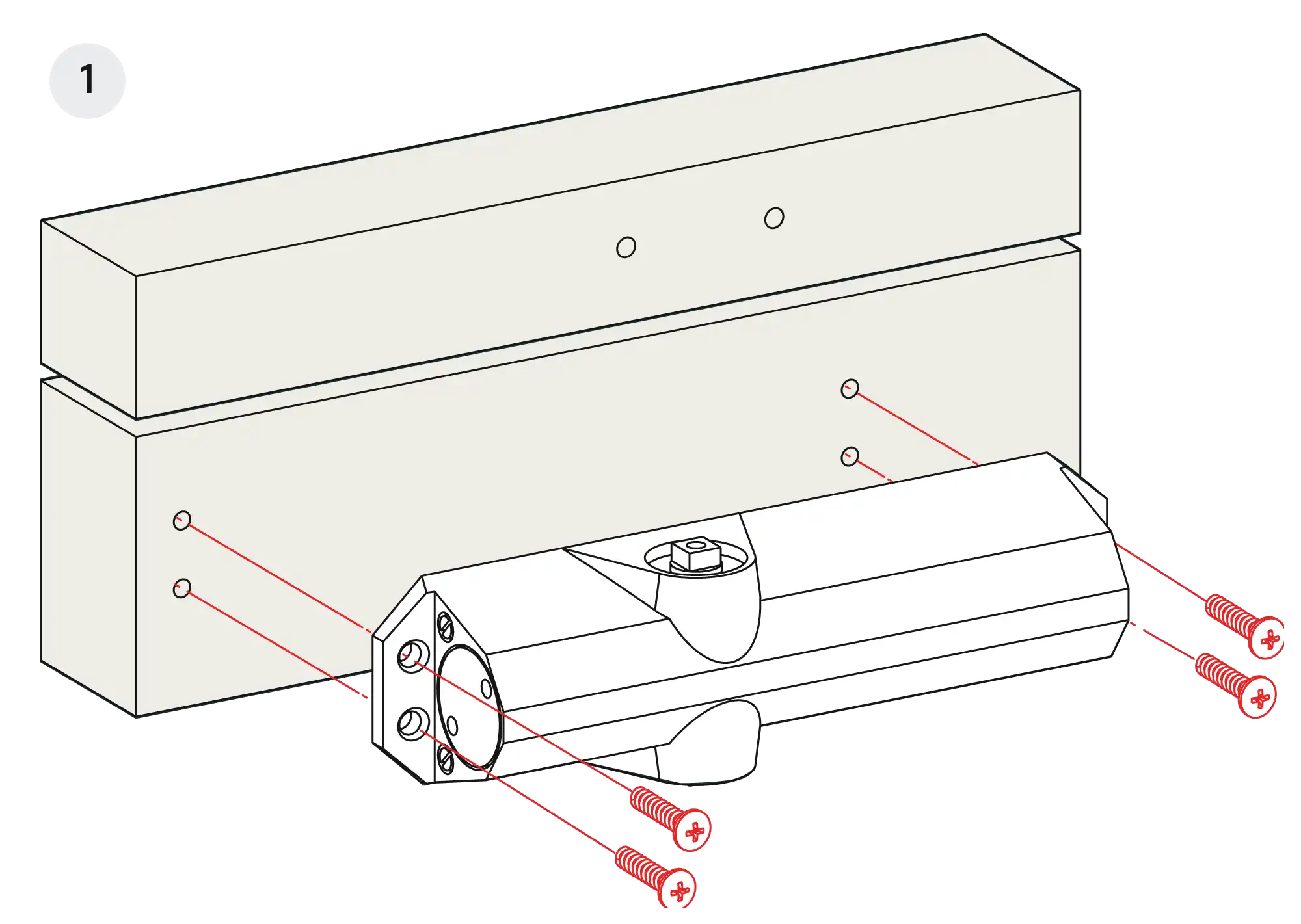 1