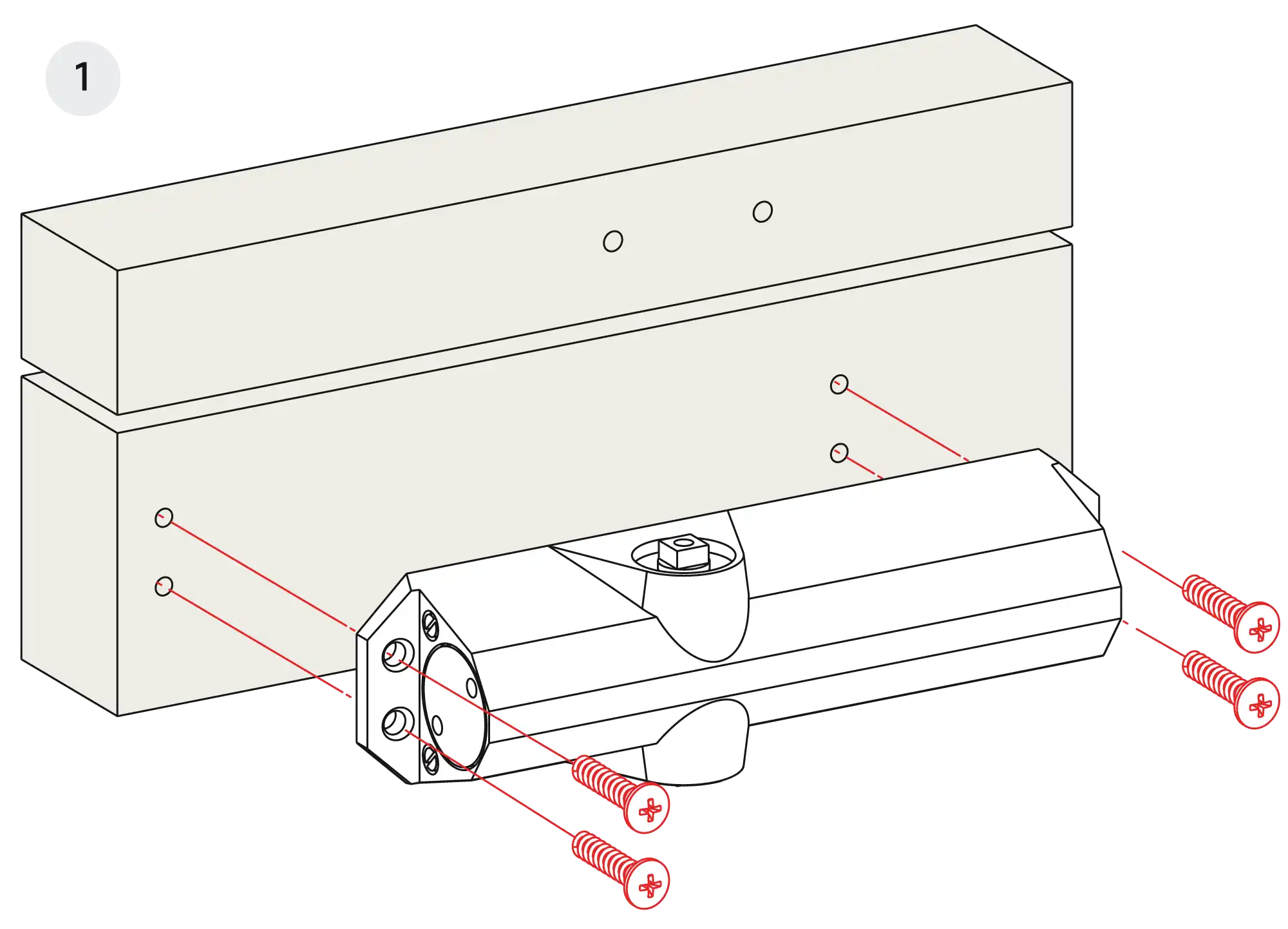 1