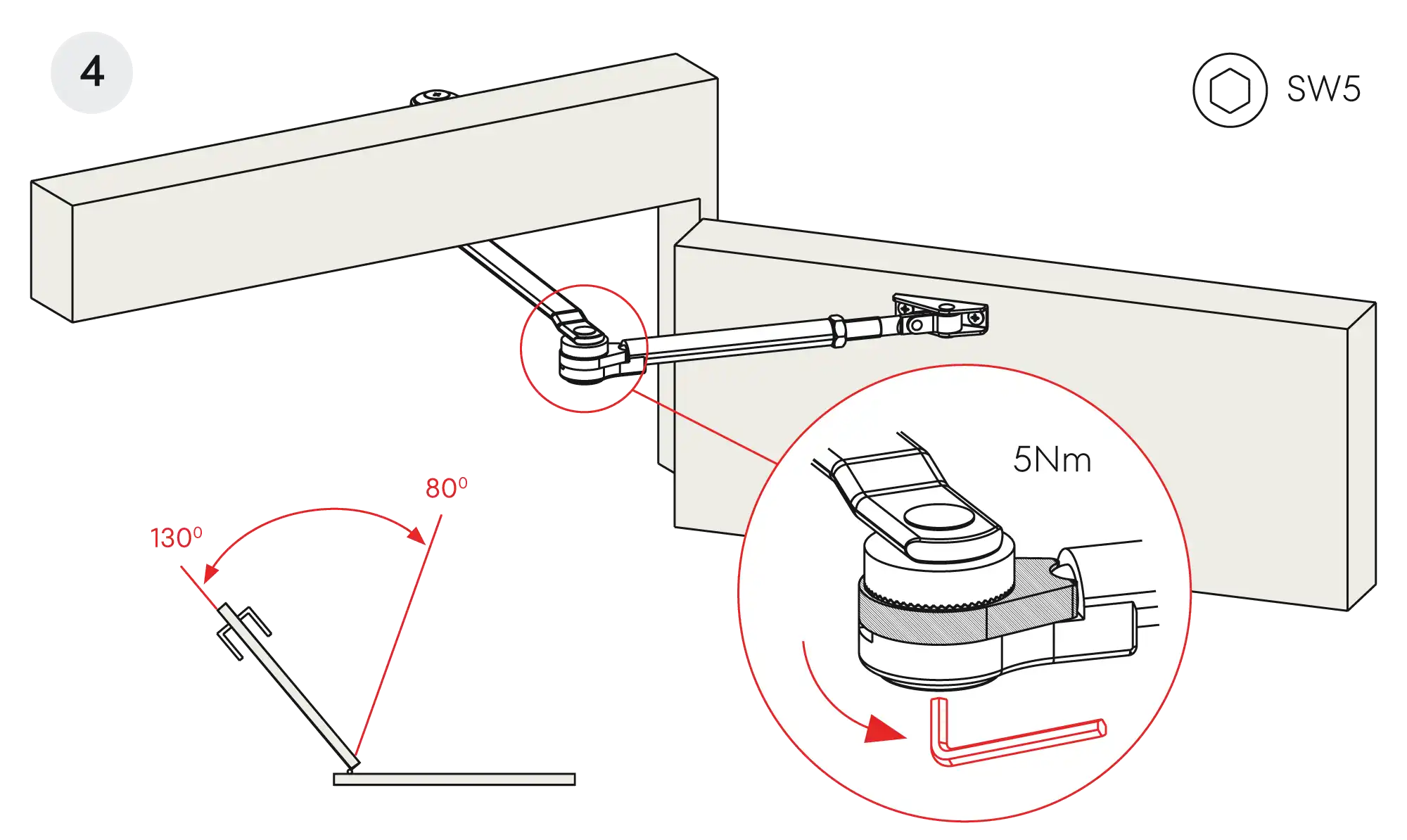 4

SW5

5Nm

$80^0$

$130^0$