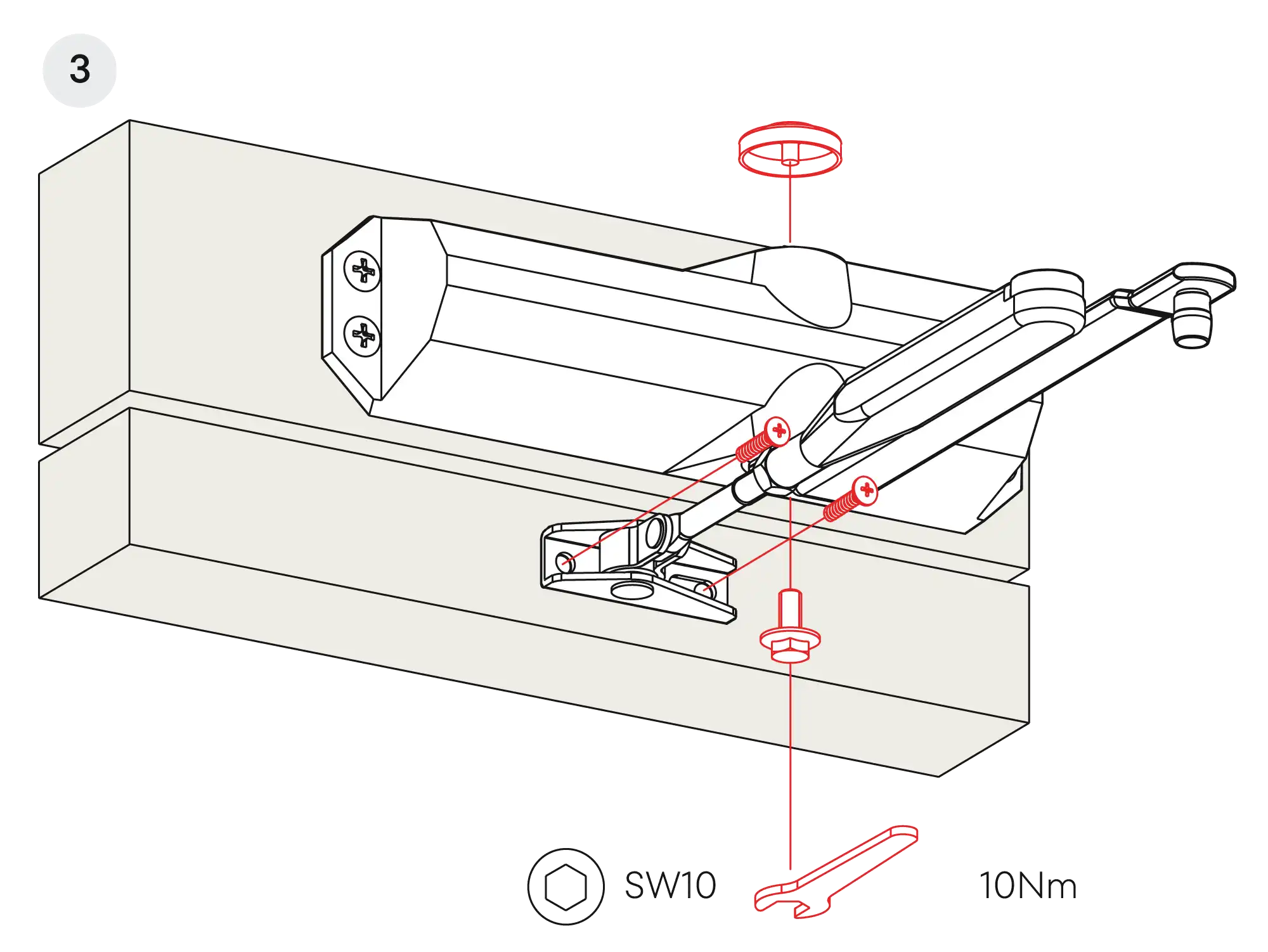 3

SW10

10Nm