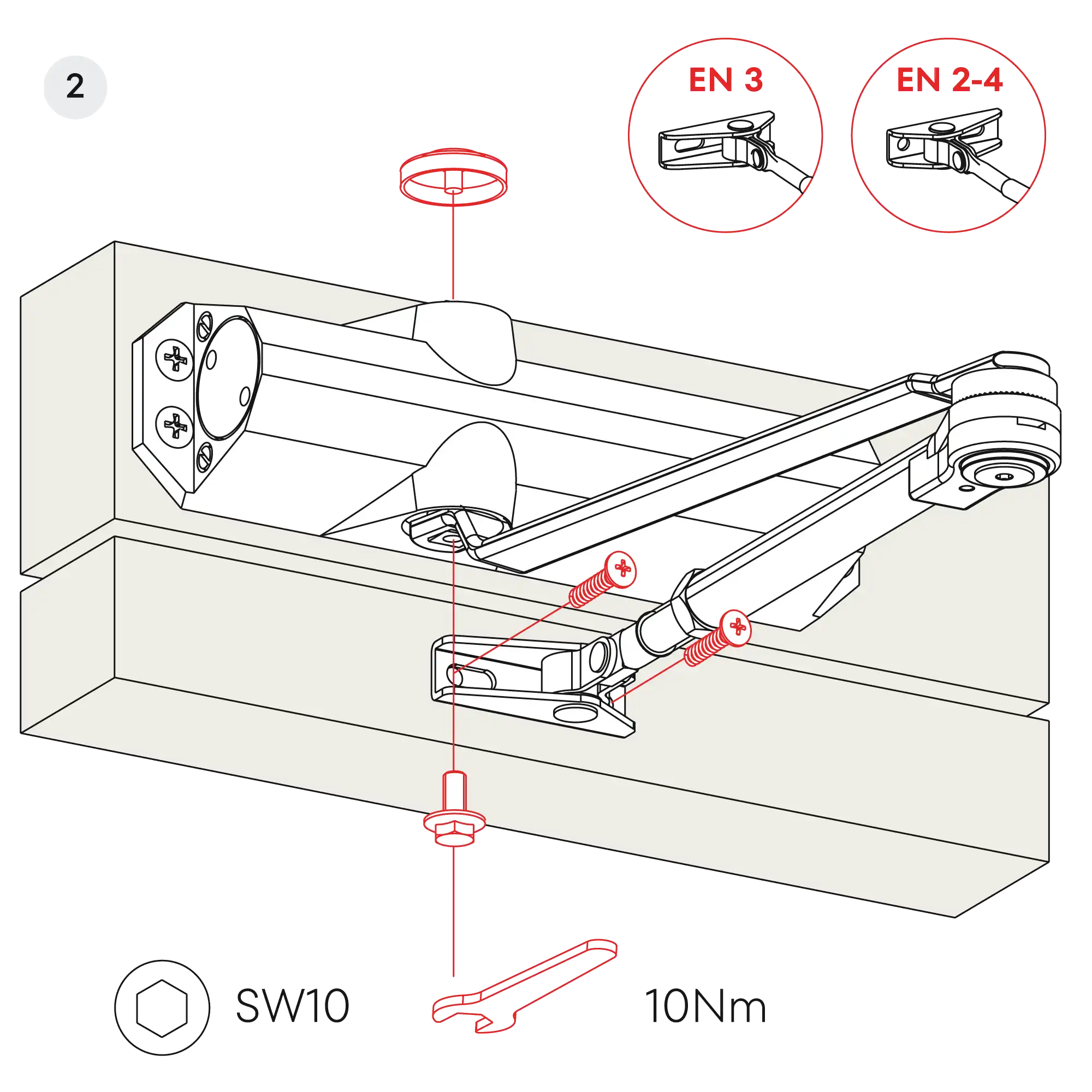 2

EN 3

EN 2-4

SW10

10Nm