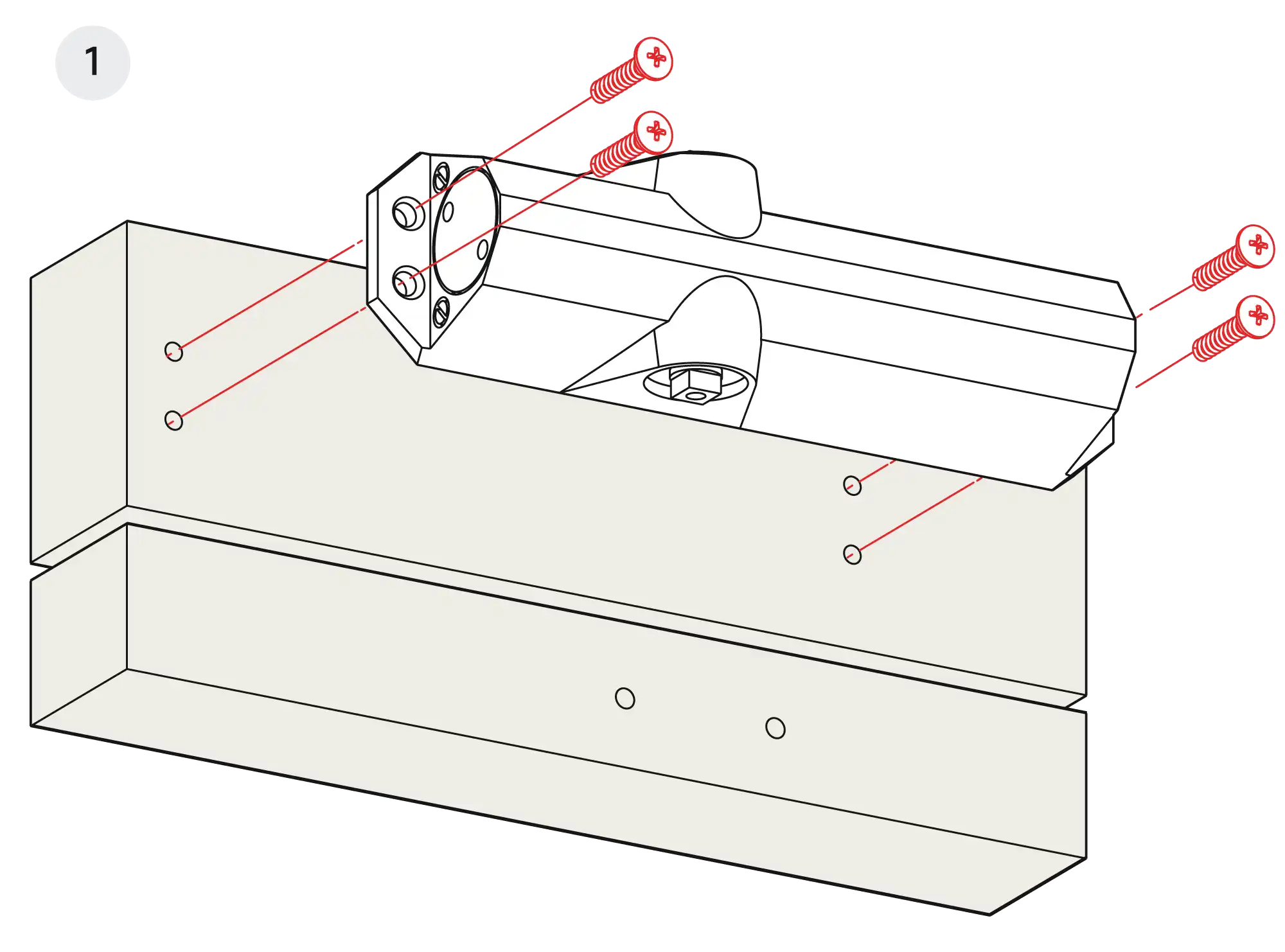 1