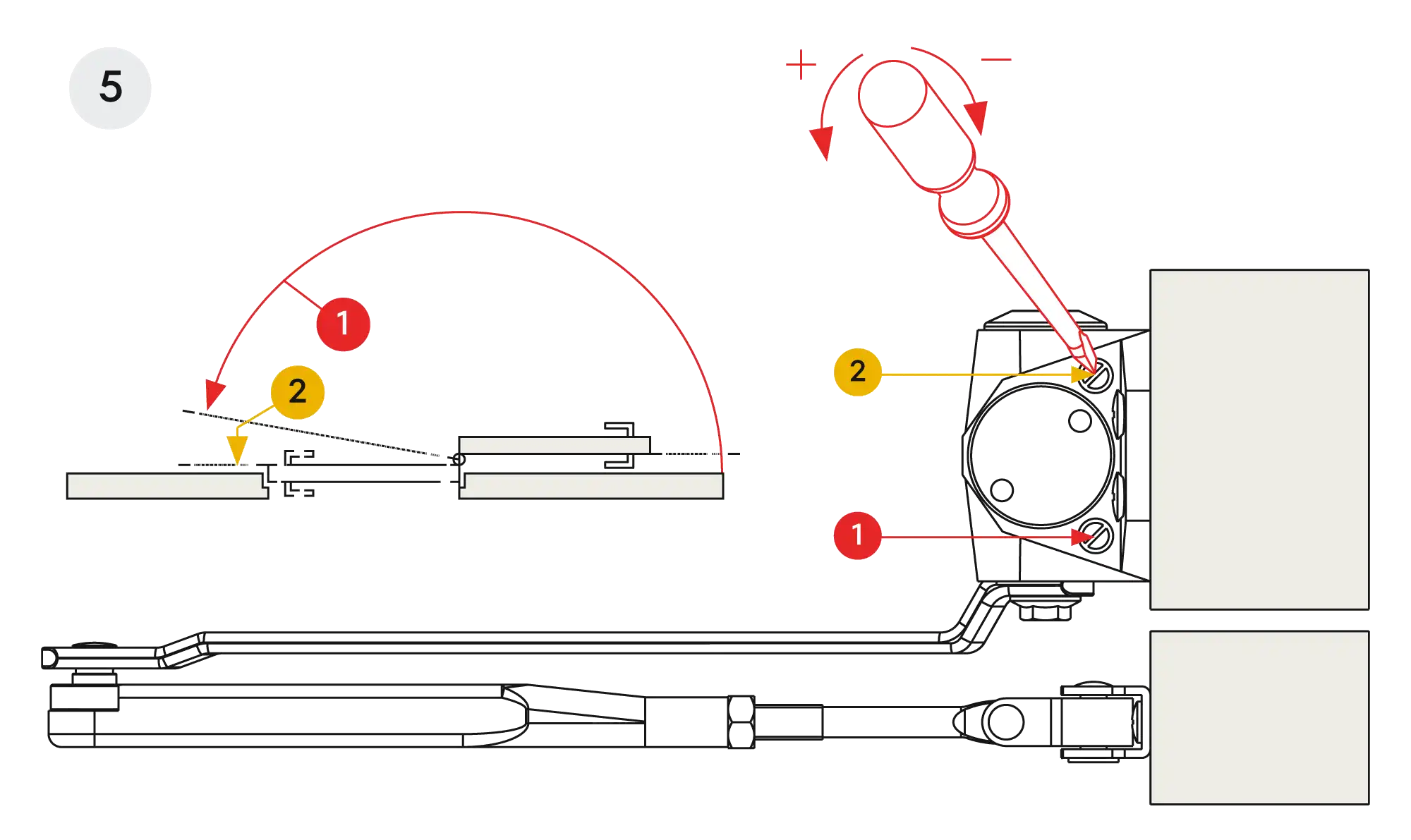 5

+
−

1
2

2
1