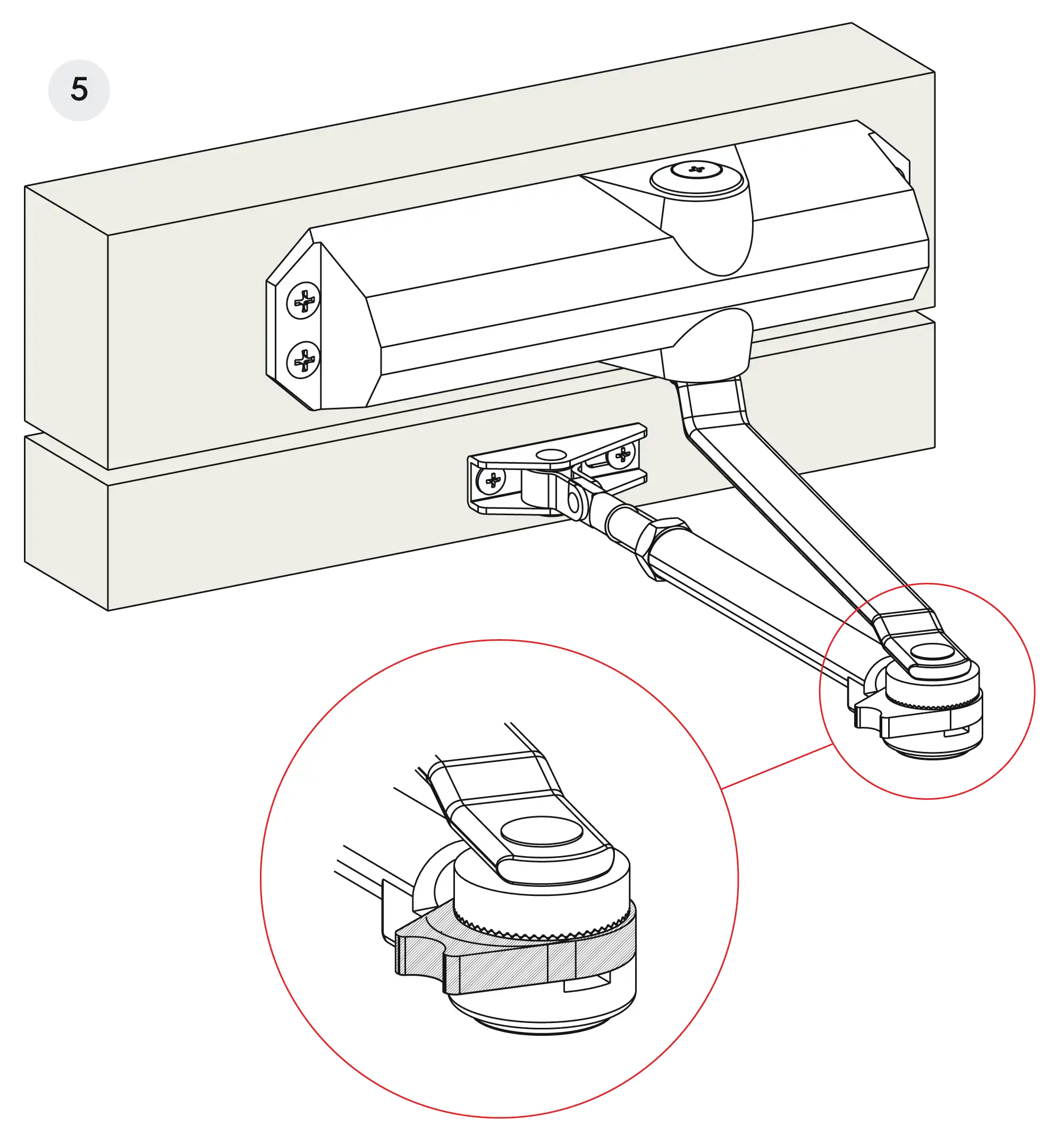 5