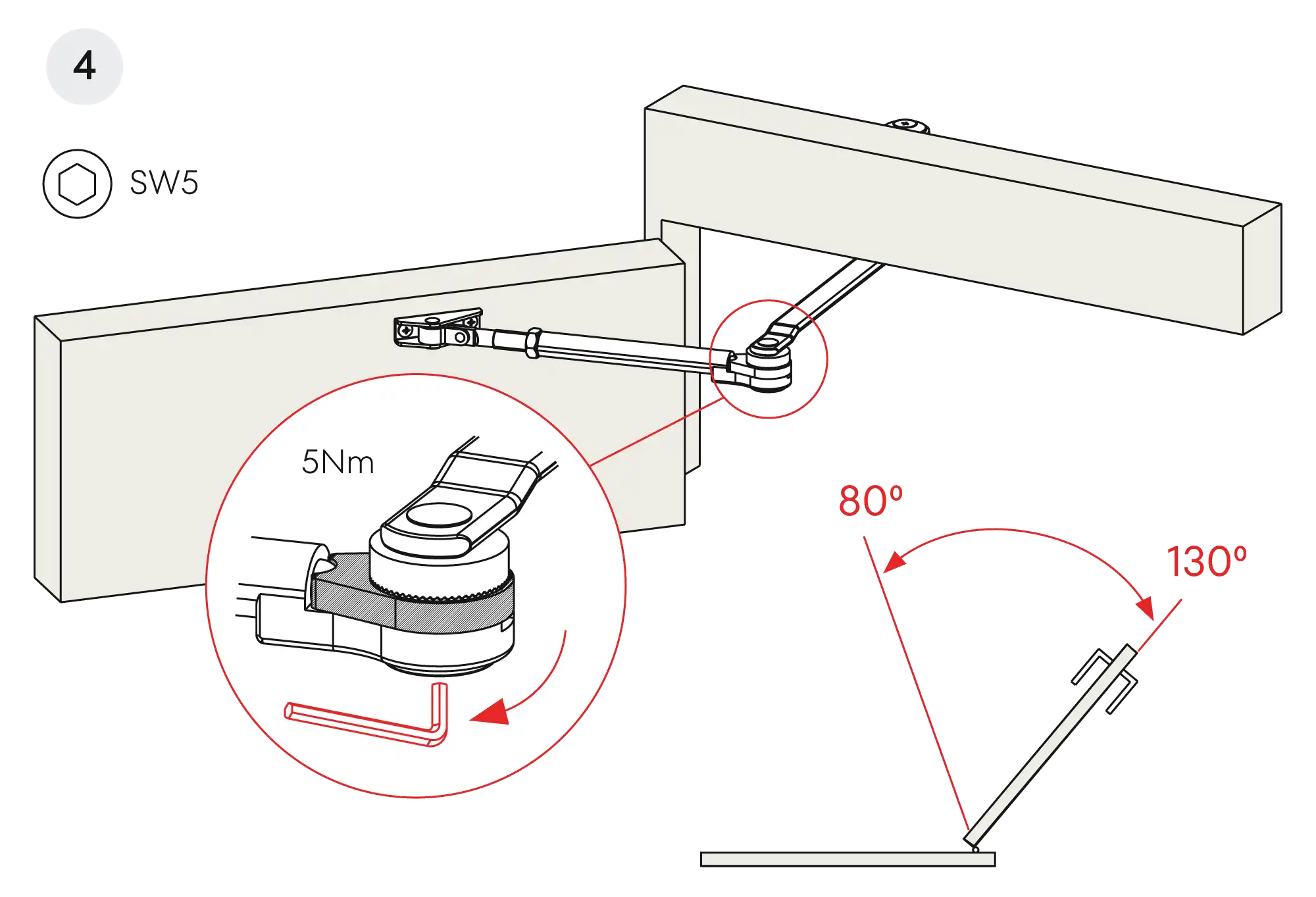 4

SW5

5Nm

80º

130º