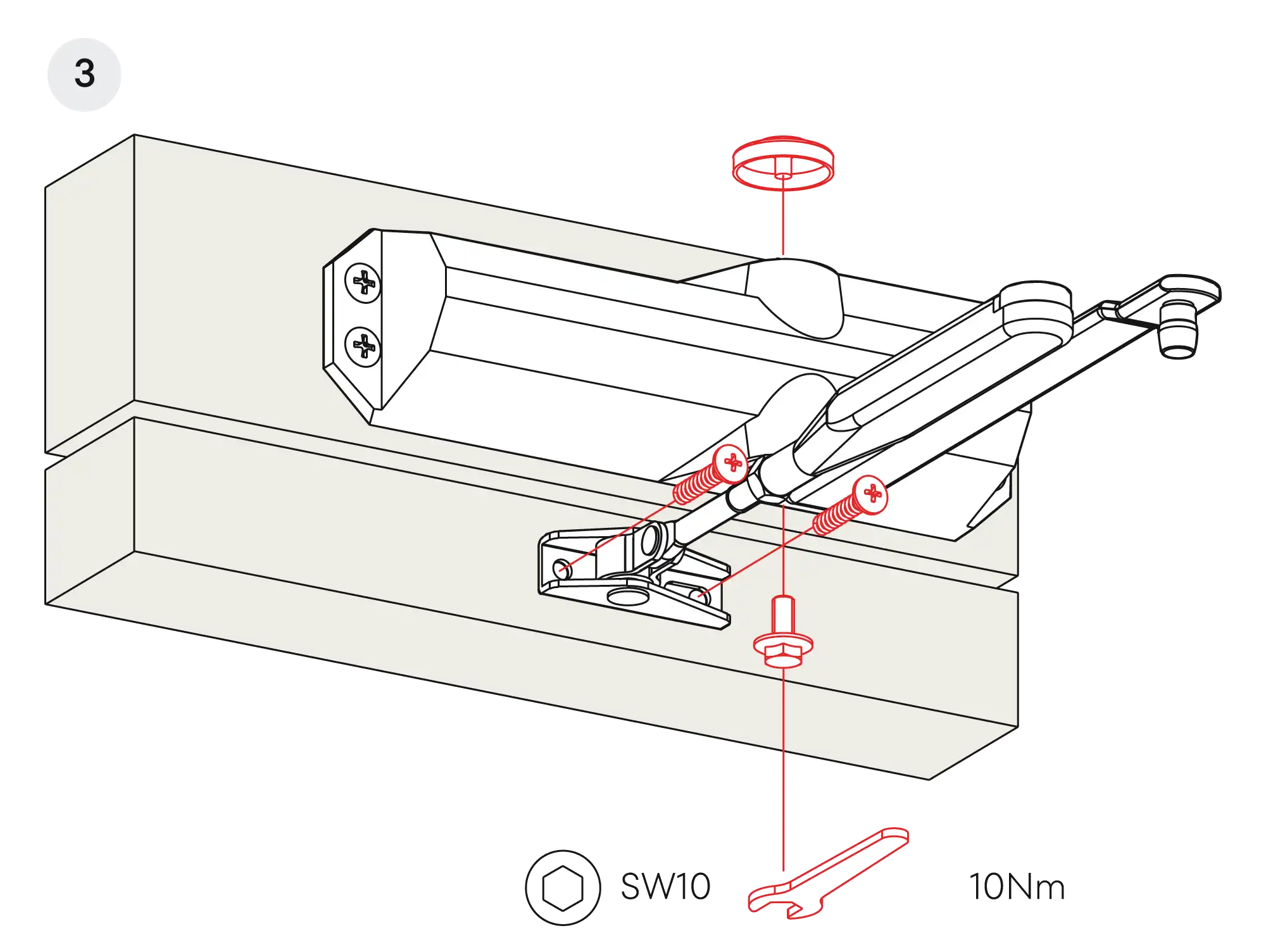 3

SW10

10Nm