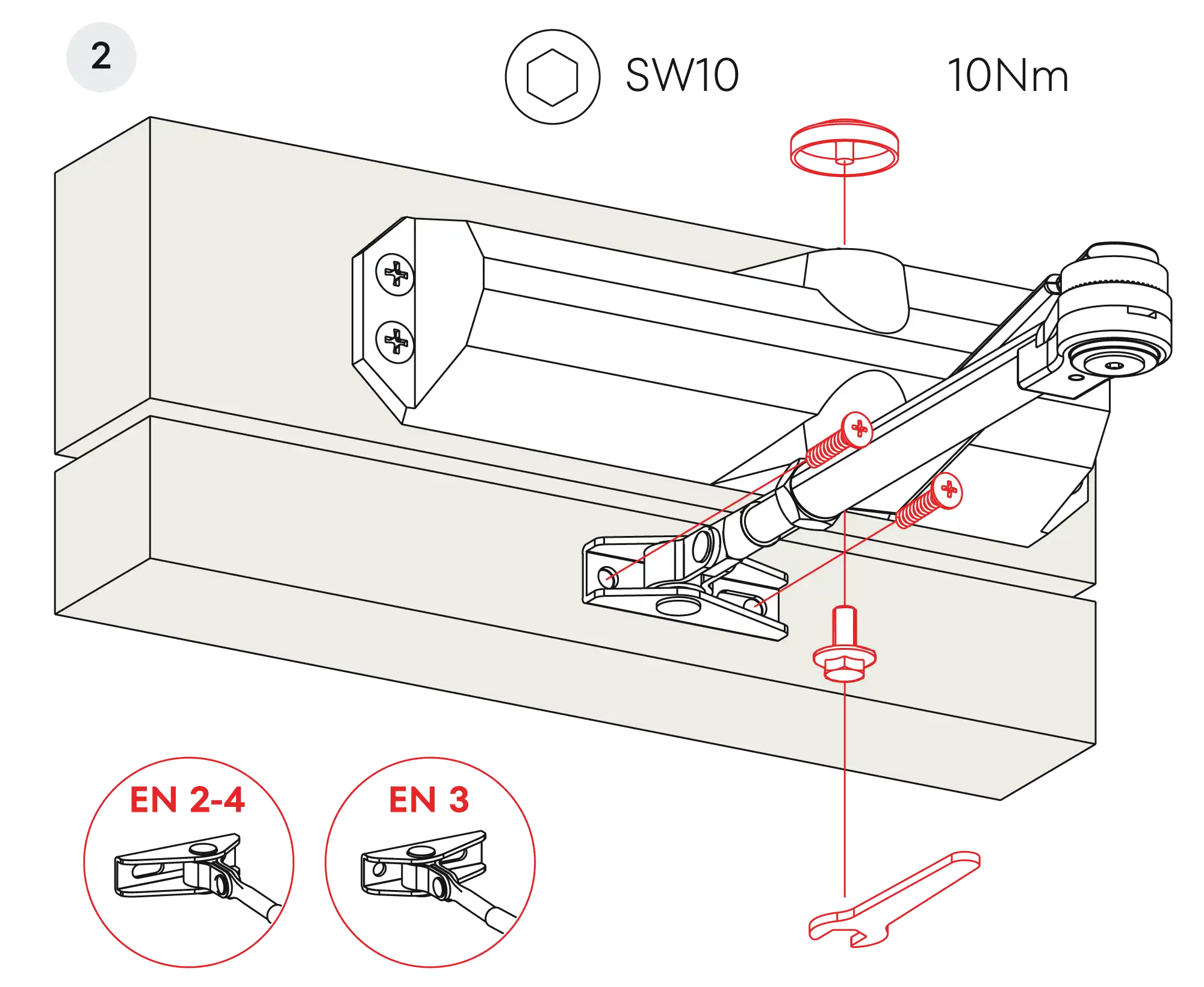 2

SW10

10Nm

EN 2-4

EN 3