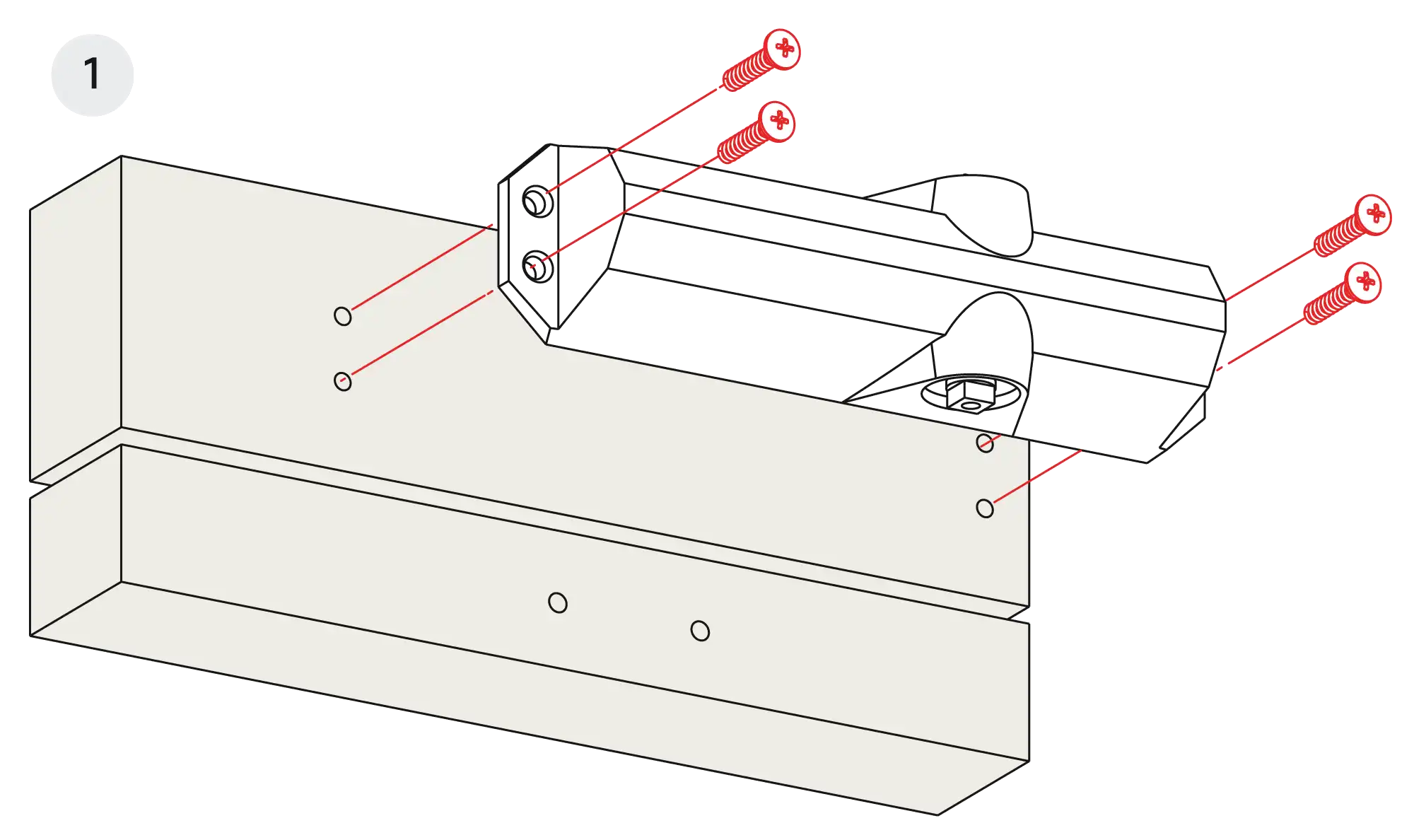 1